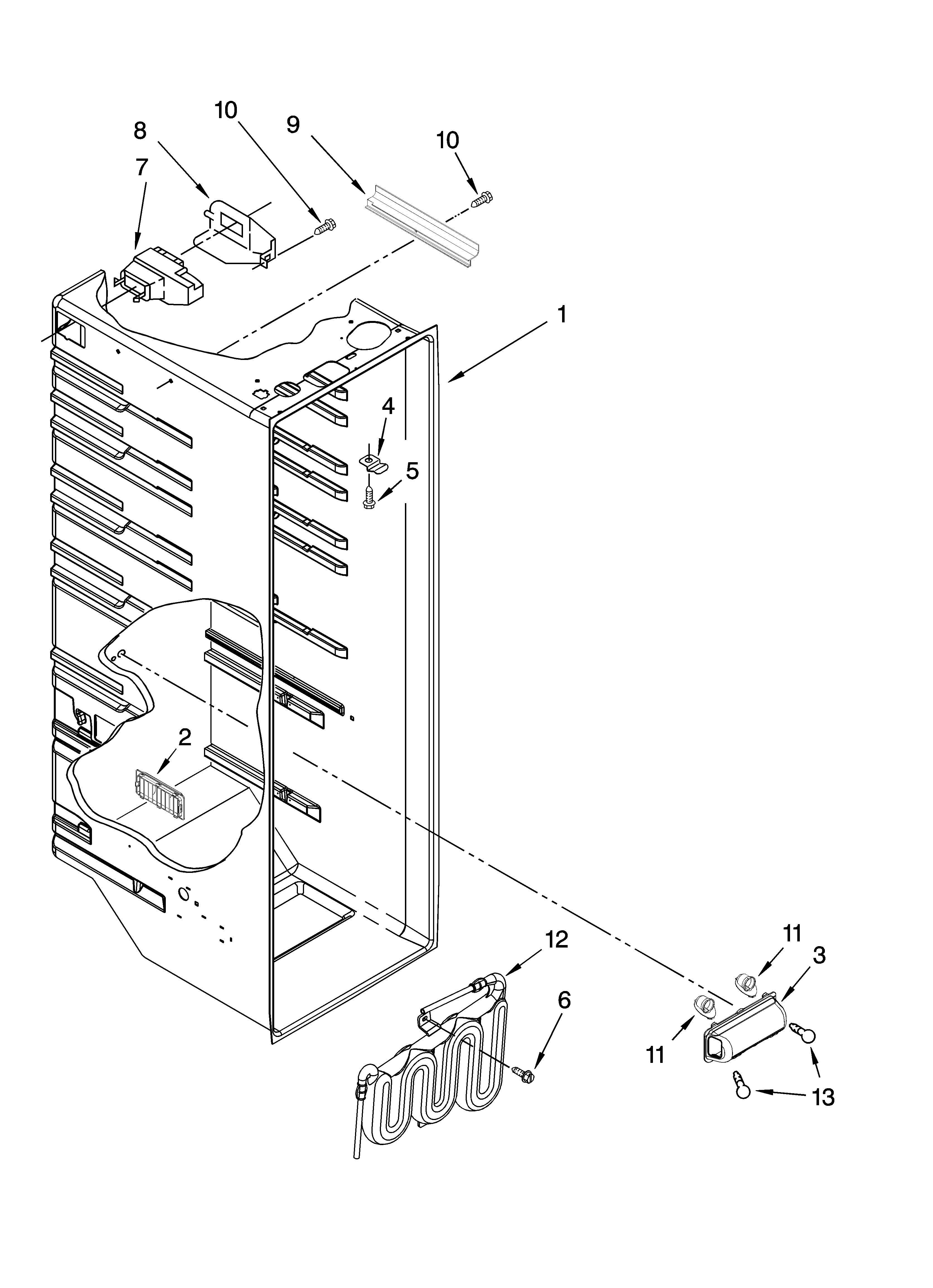 10
8
9
10
7
1
4
5
2
12
11
3
6
11
13