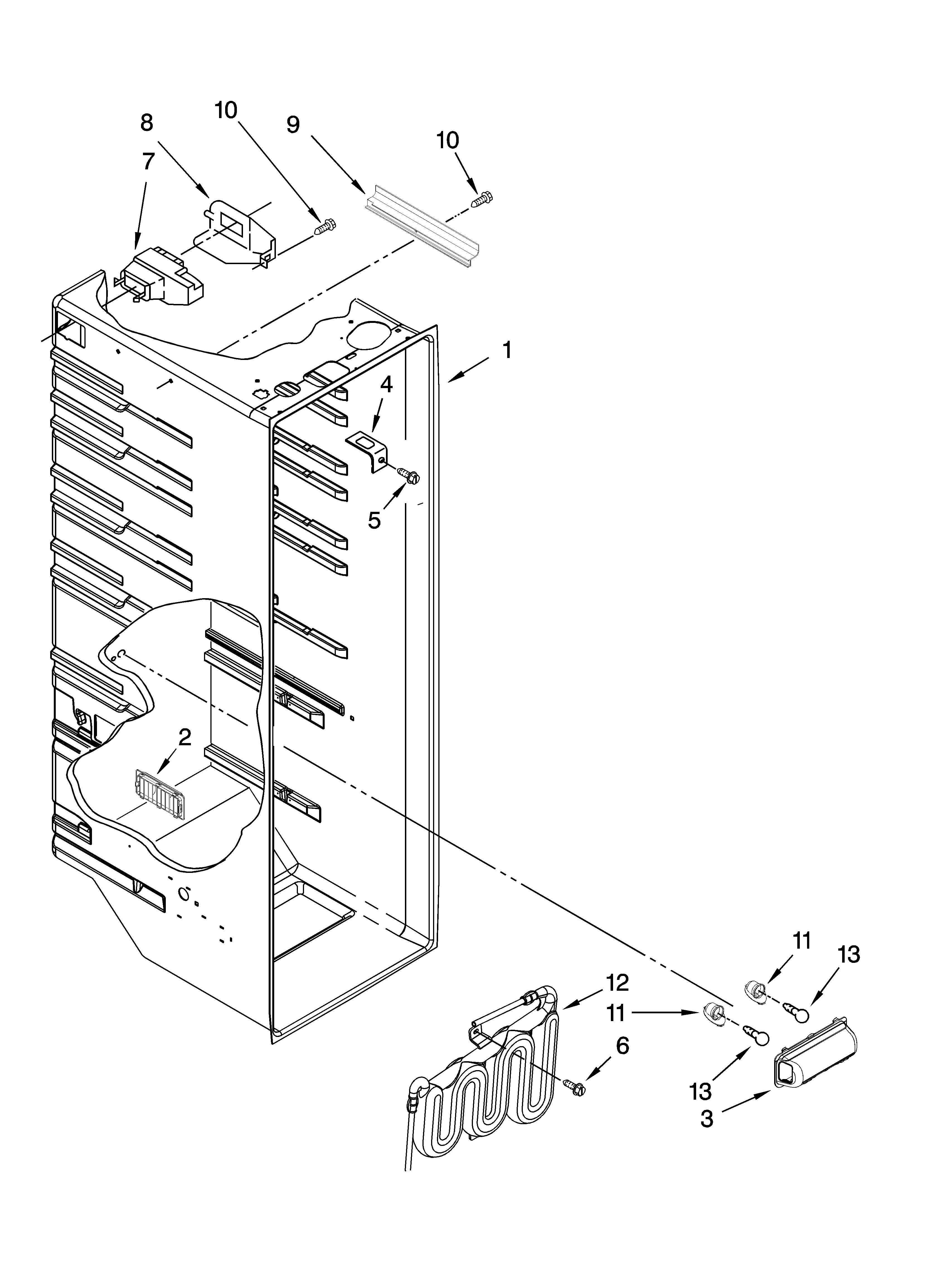 8
10
9
10
7
1
4
5
2
11
13
12
11
6
13
3