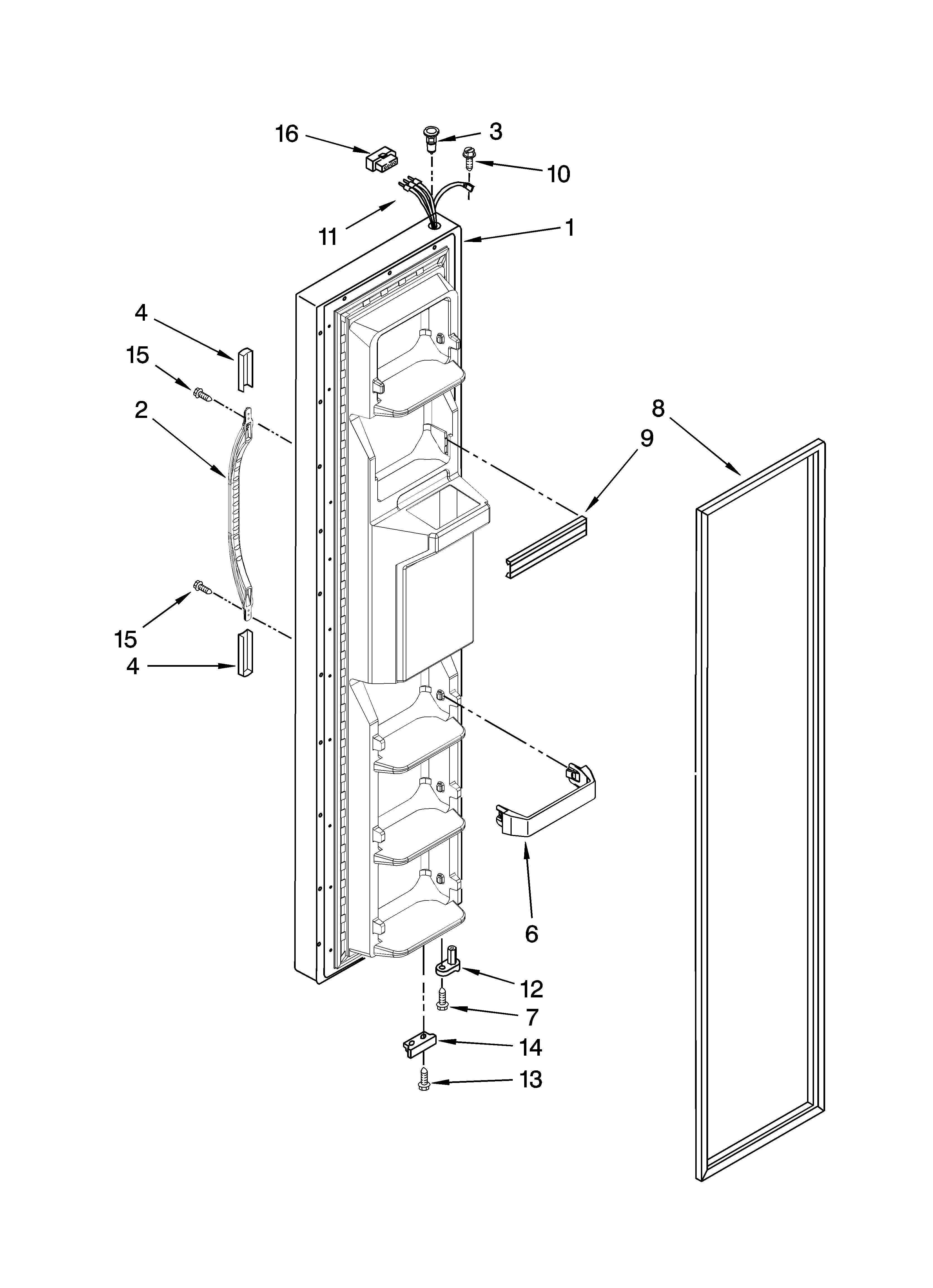 16
3
10
11
1
4
15
2
8
9
15
4
6
12
7
14
13