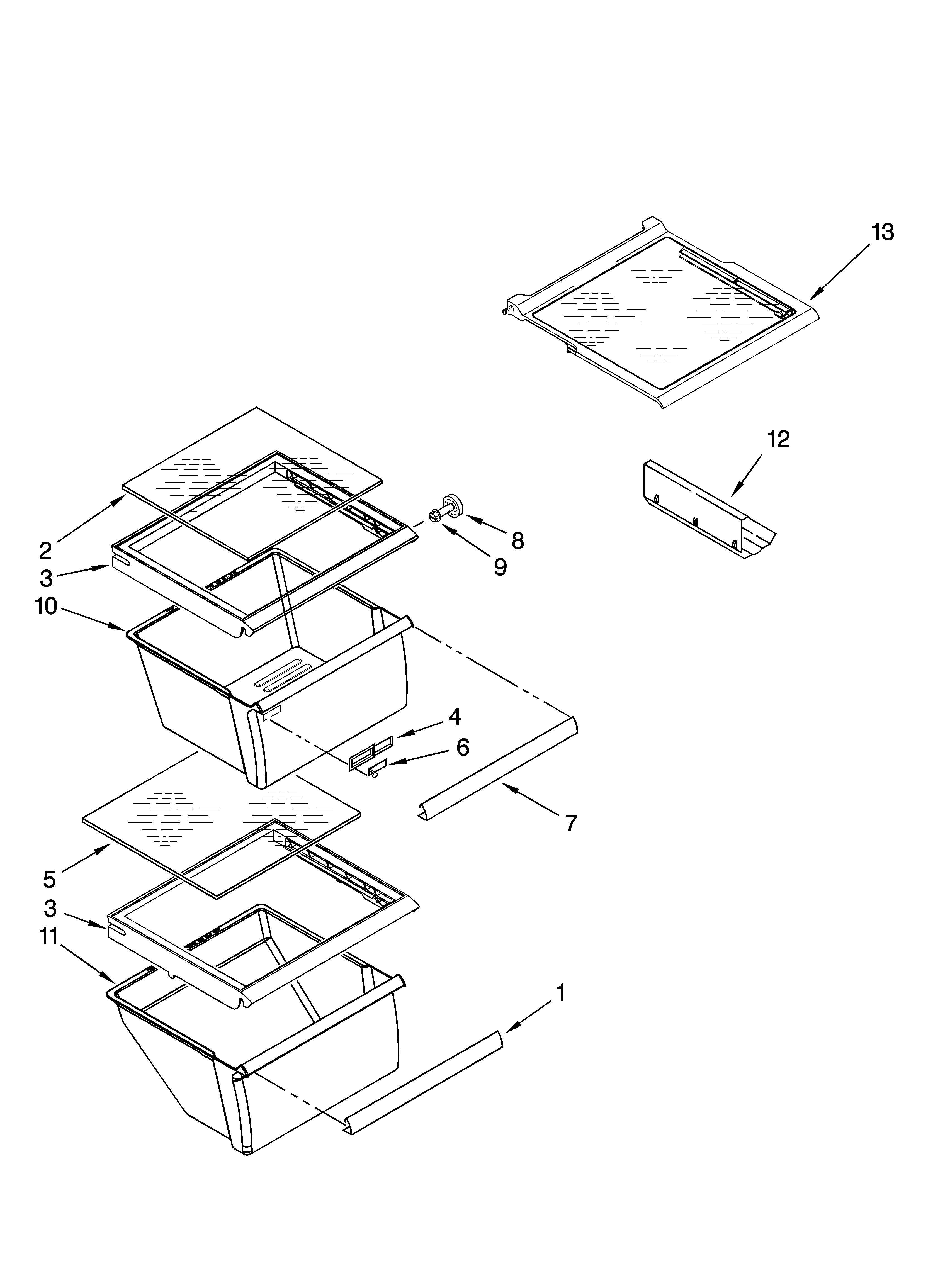 13

12

2

3

10

8

9

4

6

7

5

3

11

1