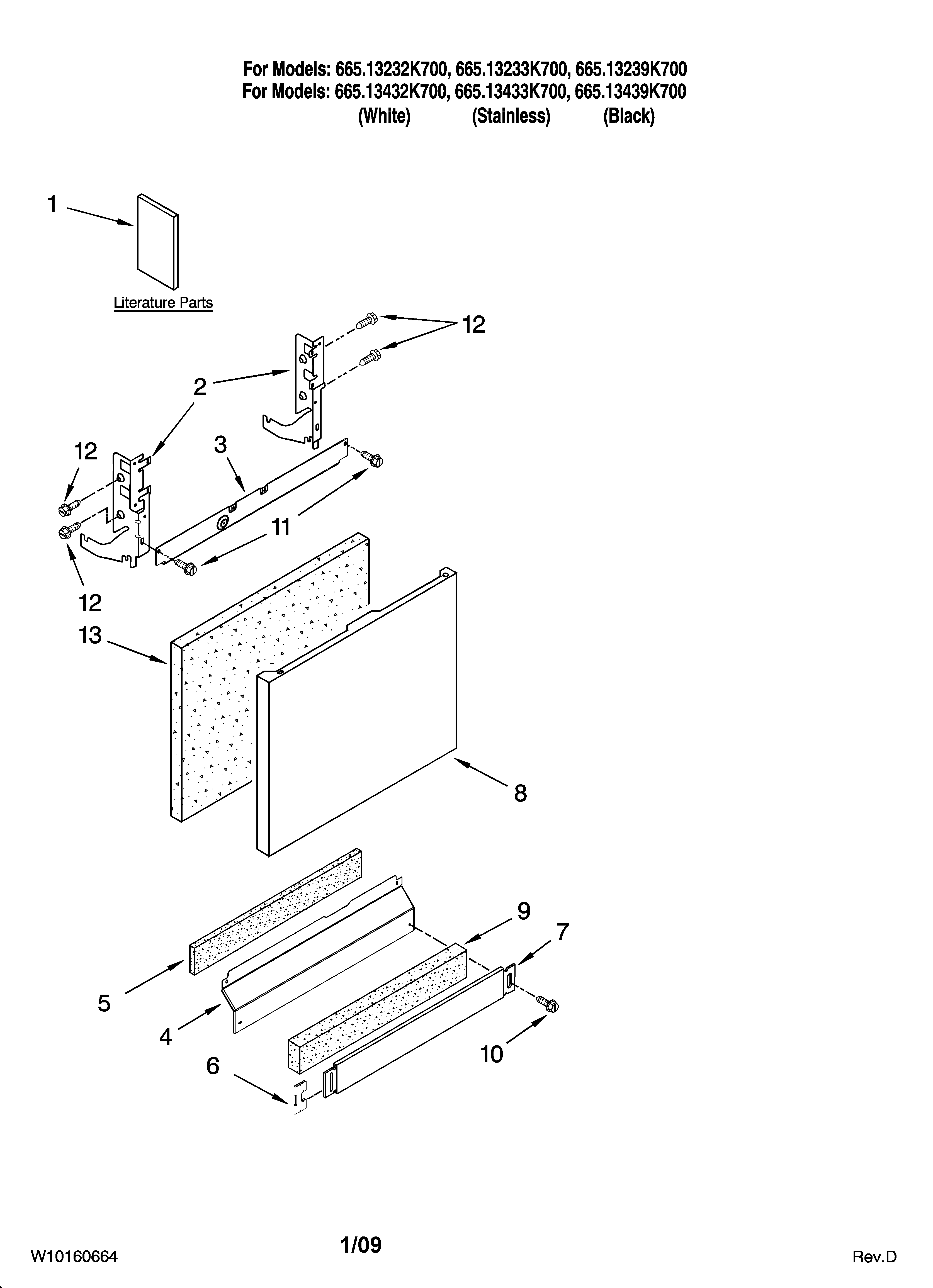 For Models: 665.13232K700, 665.13233K700, 665.13239K700
For Models: 665.13432K700, 665.13433K700, 665.13439K700
(White) (Stainless) (Black)

1

Literature Parts

12

2

12

3

11

12

13

8

9

7

5

4

10

6

W10160664

1/09

Rev.D