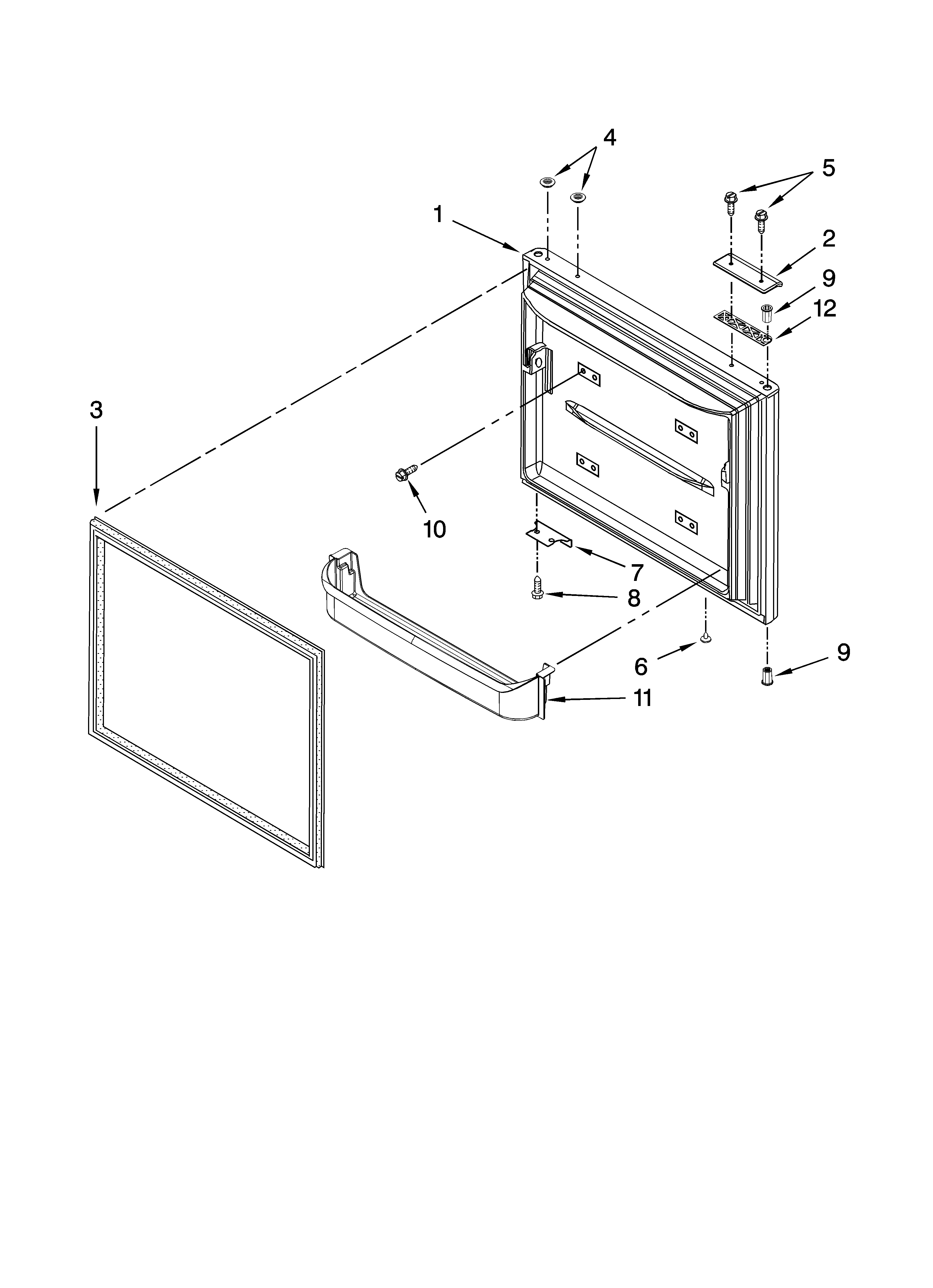 4
5
1
2
9
12
3
10
7
8
6
9
11