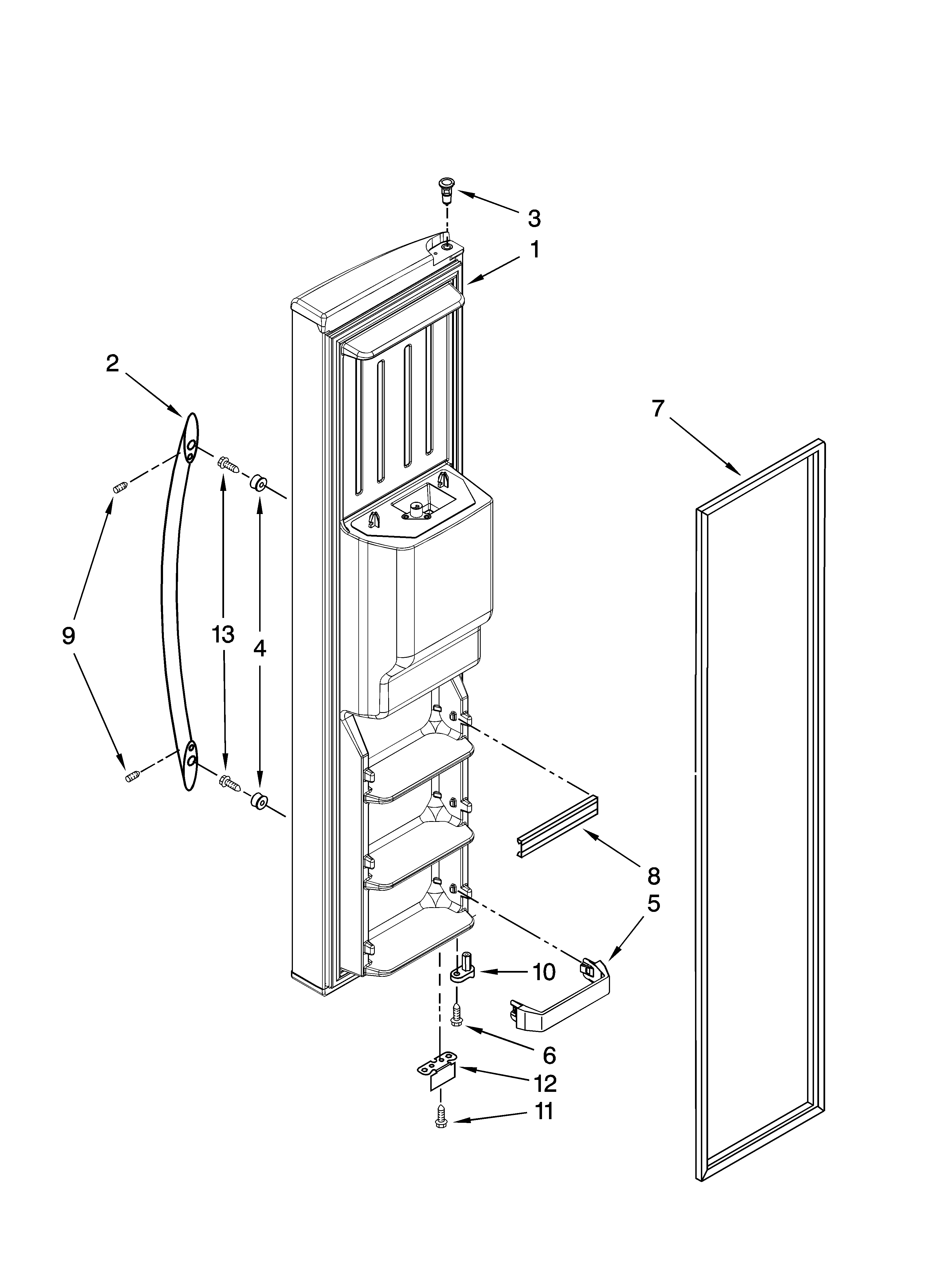 3
1
2
7
9
13
4
8
5
10
6
12
11