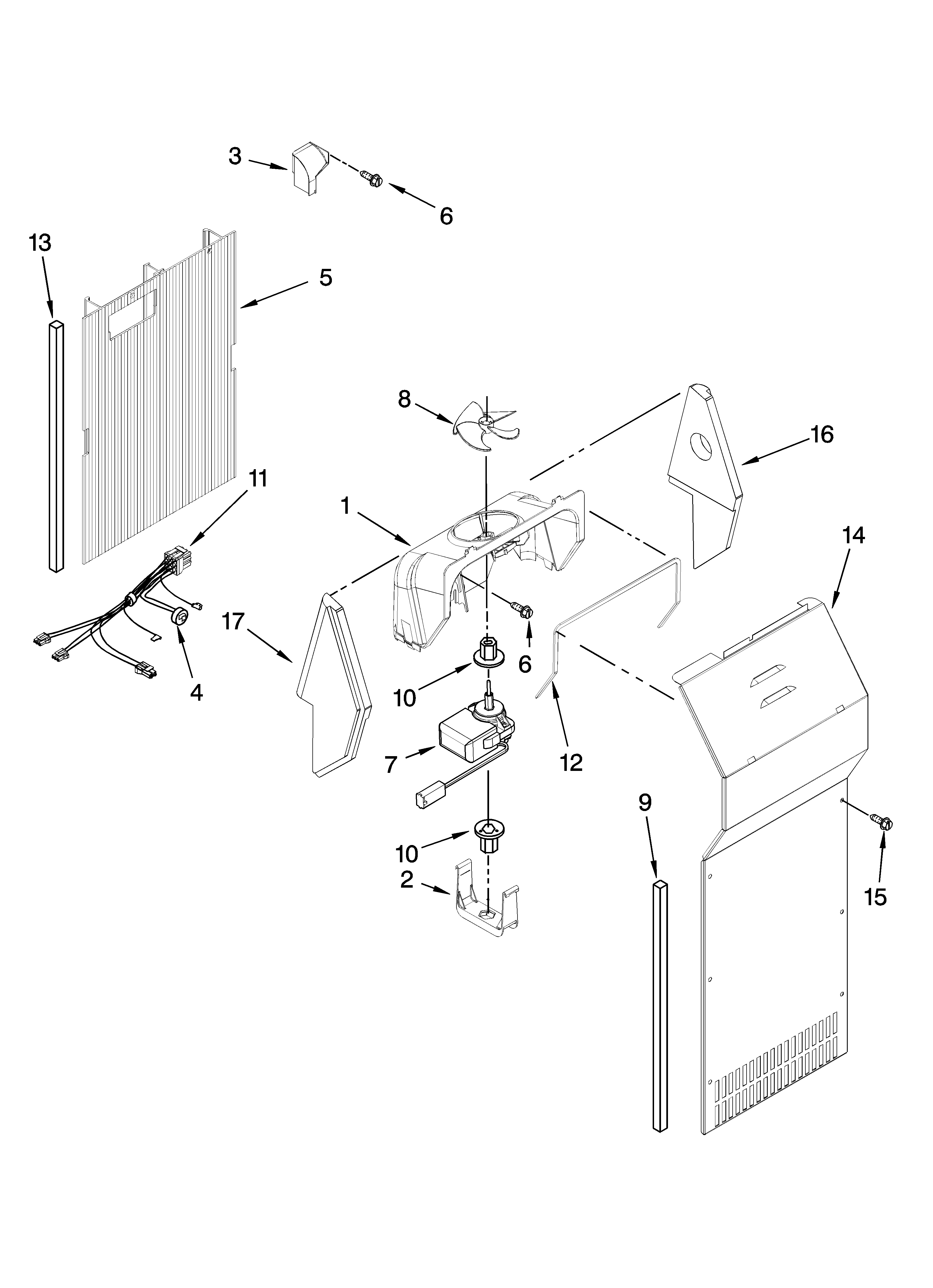 3
6
13
5
8
16
11
1
14
17
6
4
10
7
12
9
10
2
15