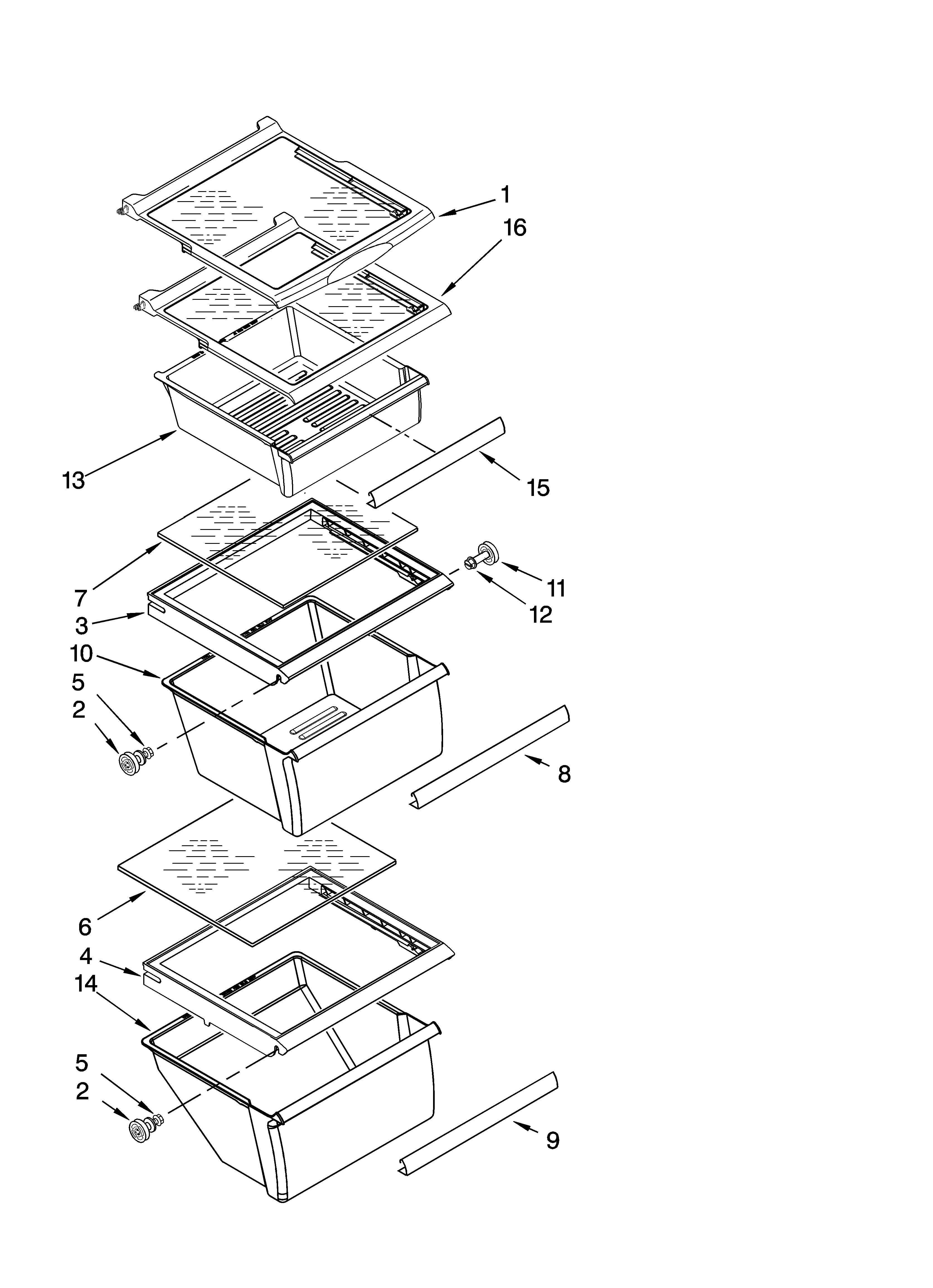 1
16
13
15
7
11
12
3
10
5
2
8
6
4
14
5
2
9