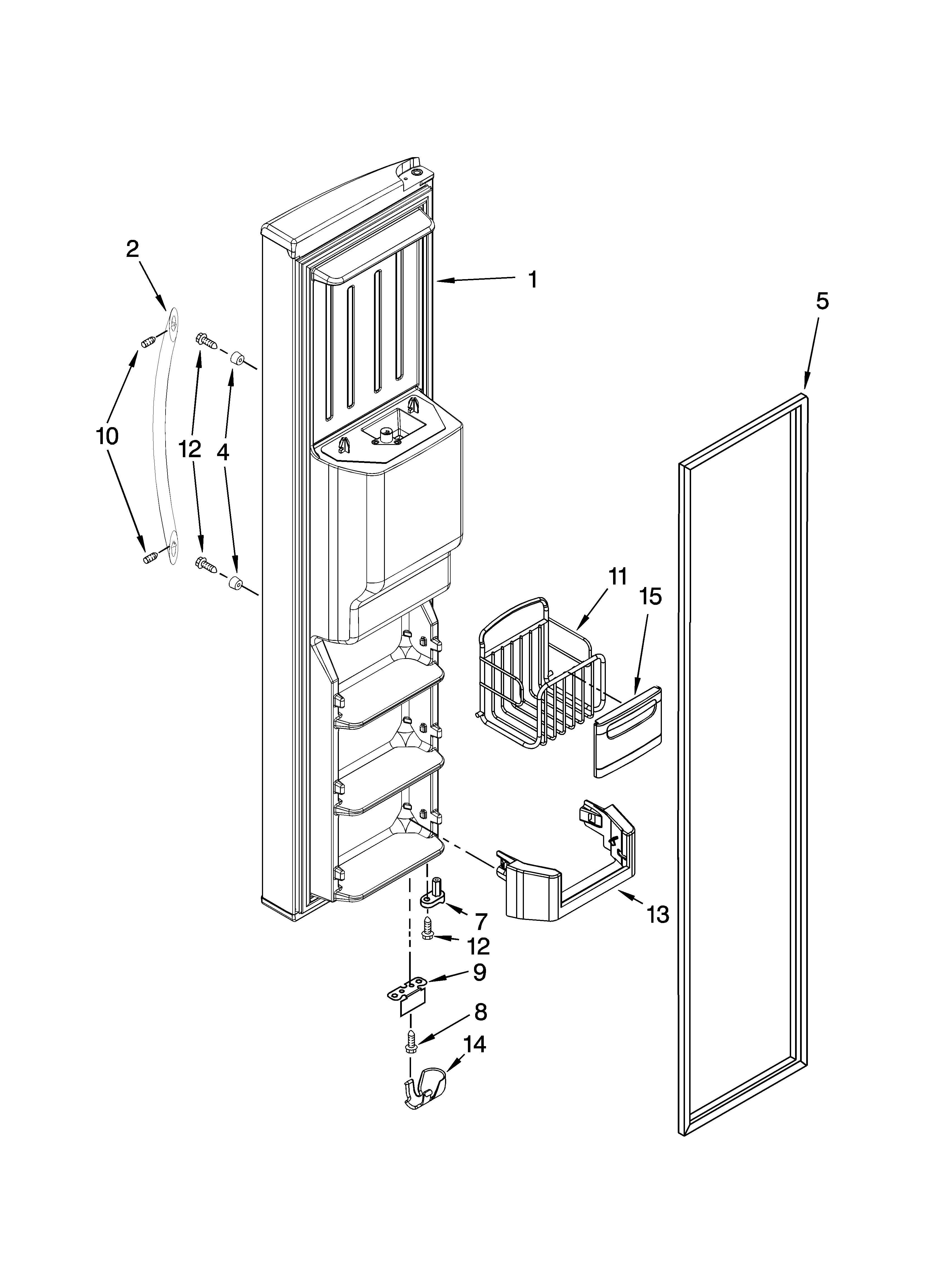 2
1
5
10
12
4
11
15
13
7
12
9
8
14