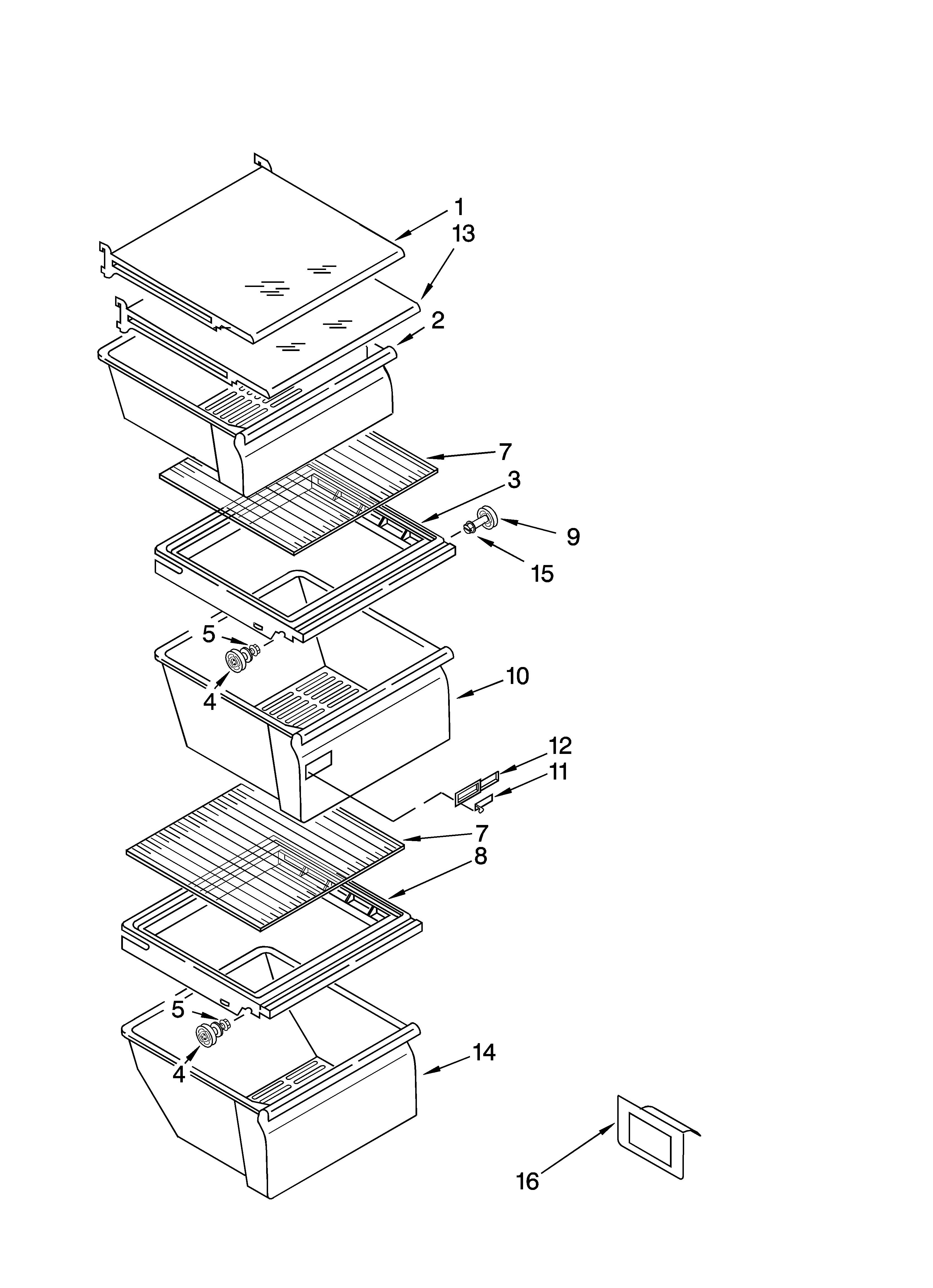 1
13
2
7
3
9
15
5
4
10
12
11
7
8
5
4
14
16