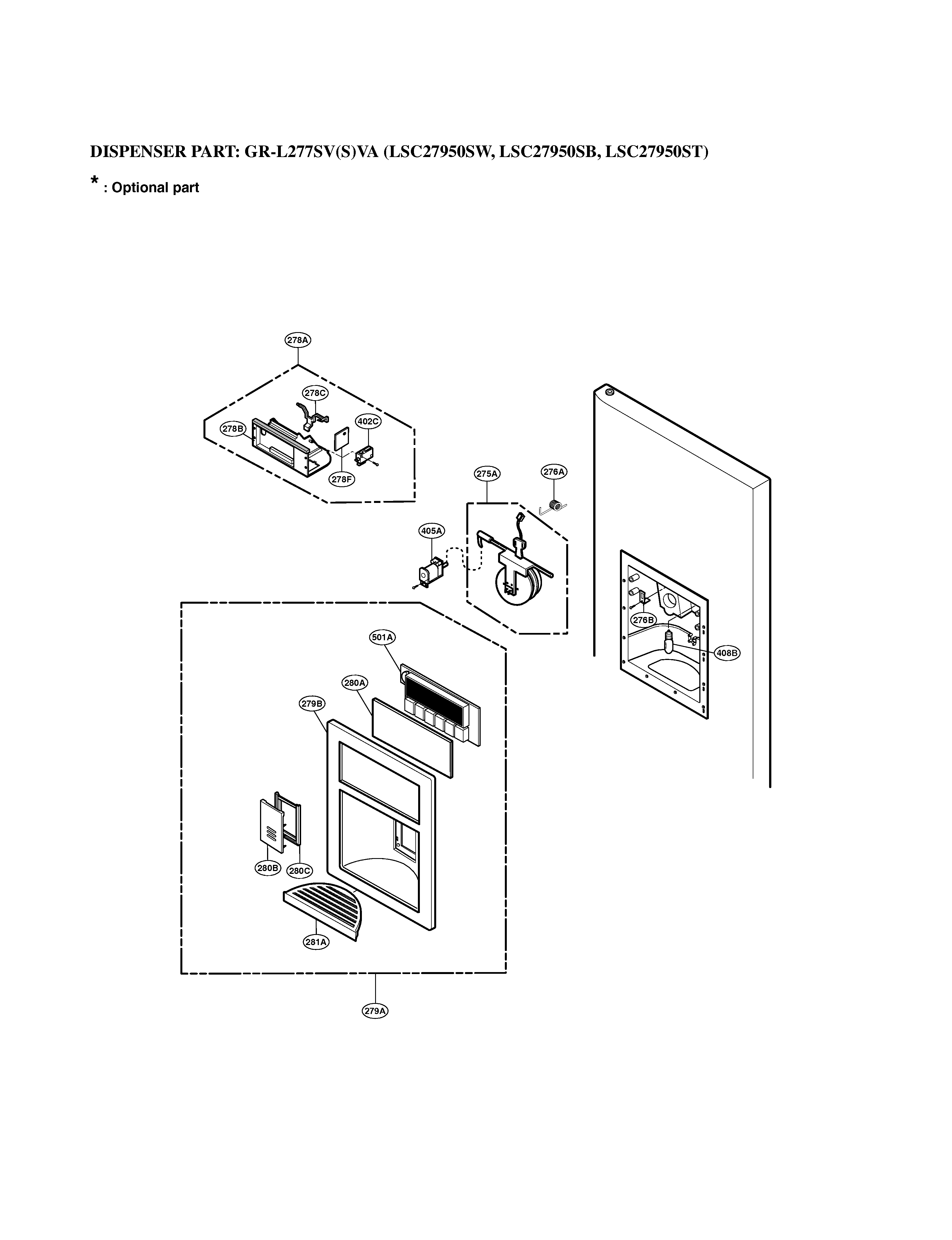 DISPENSER PART: GR-L277SV(S)VA (LSC27950SW, LSC27950SB, LSC27950ST)

* : Optional part

278A
278C
278B
402C
278F
275A
276A
405A
276B
408B
501A
280A
279B
280B
280C
281A
279A