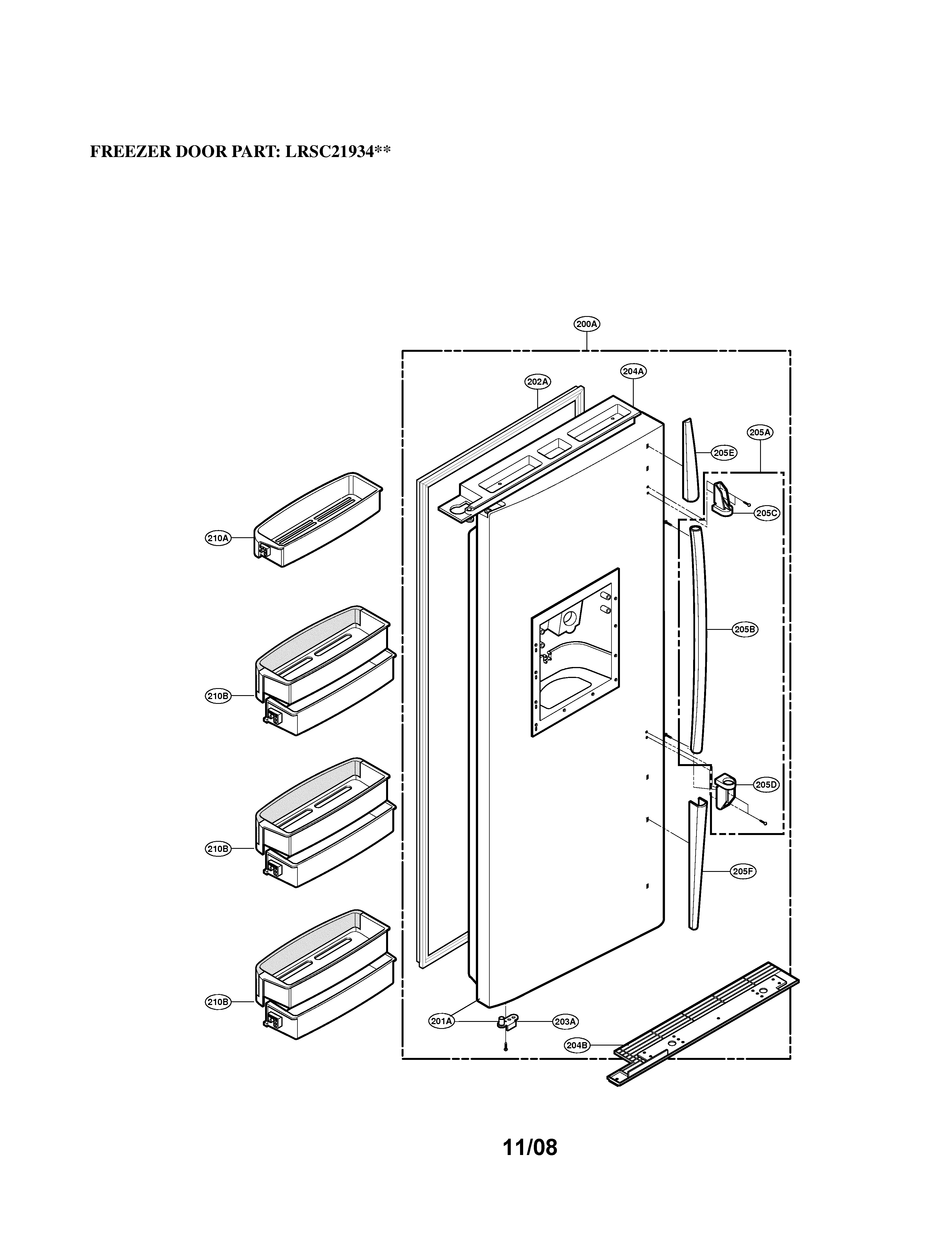 FREEZER DOOR PART: LRSC21934**

200A
202A
204A
205A
205E
205C
210A
205B
210B
205D
210B
205F
210B
201A
203A
204B

11/08