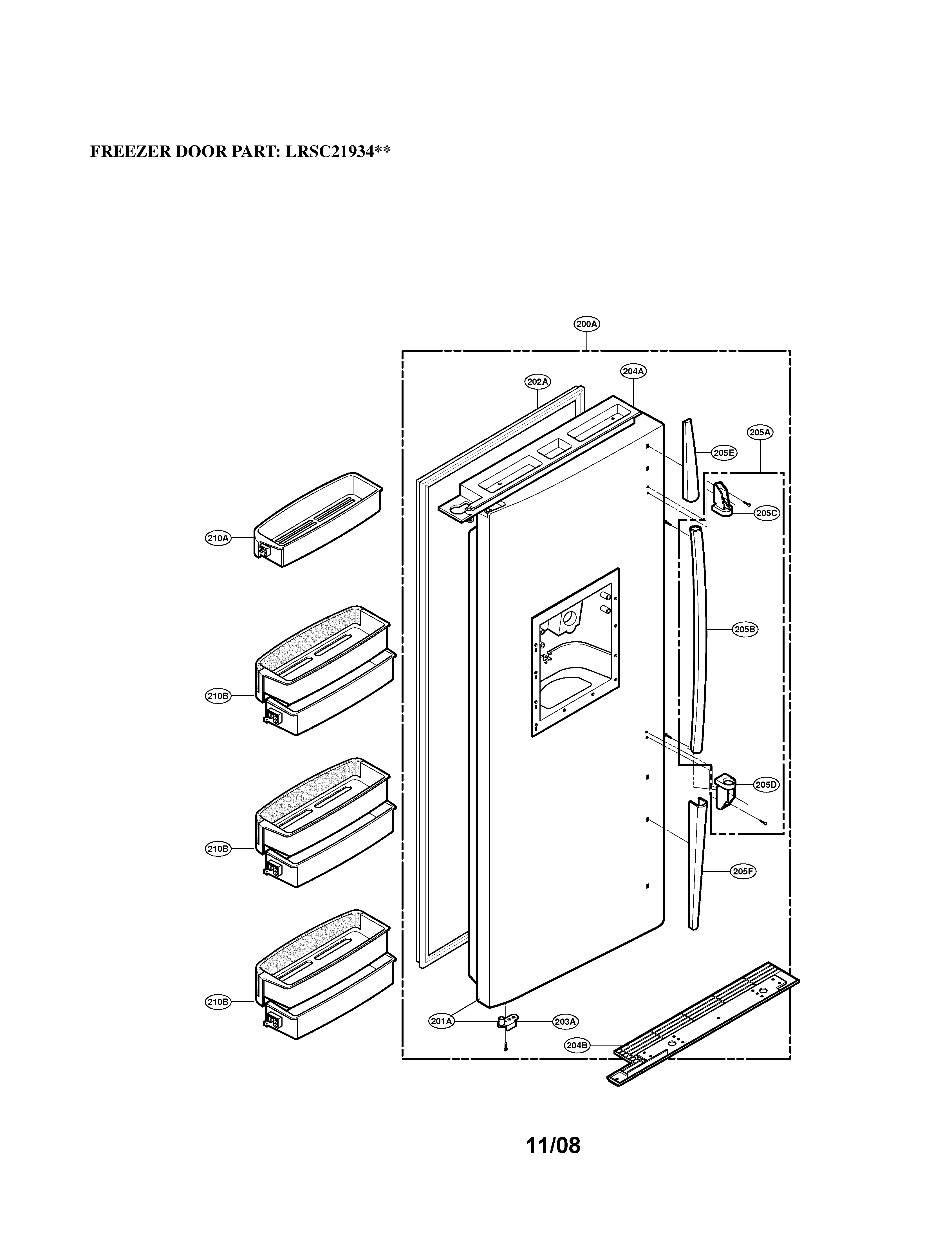 FREEZER DOOR PART: LRSC21934**

200A
202A
204A
205A
205E
205C
210A
205B
210B
205D
210B
205F
210B
201A
203A
204B

11/08