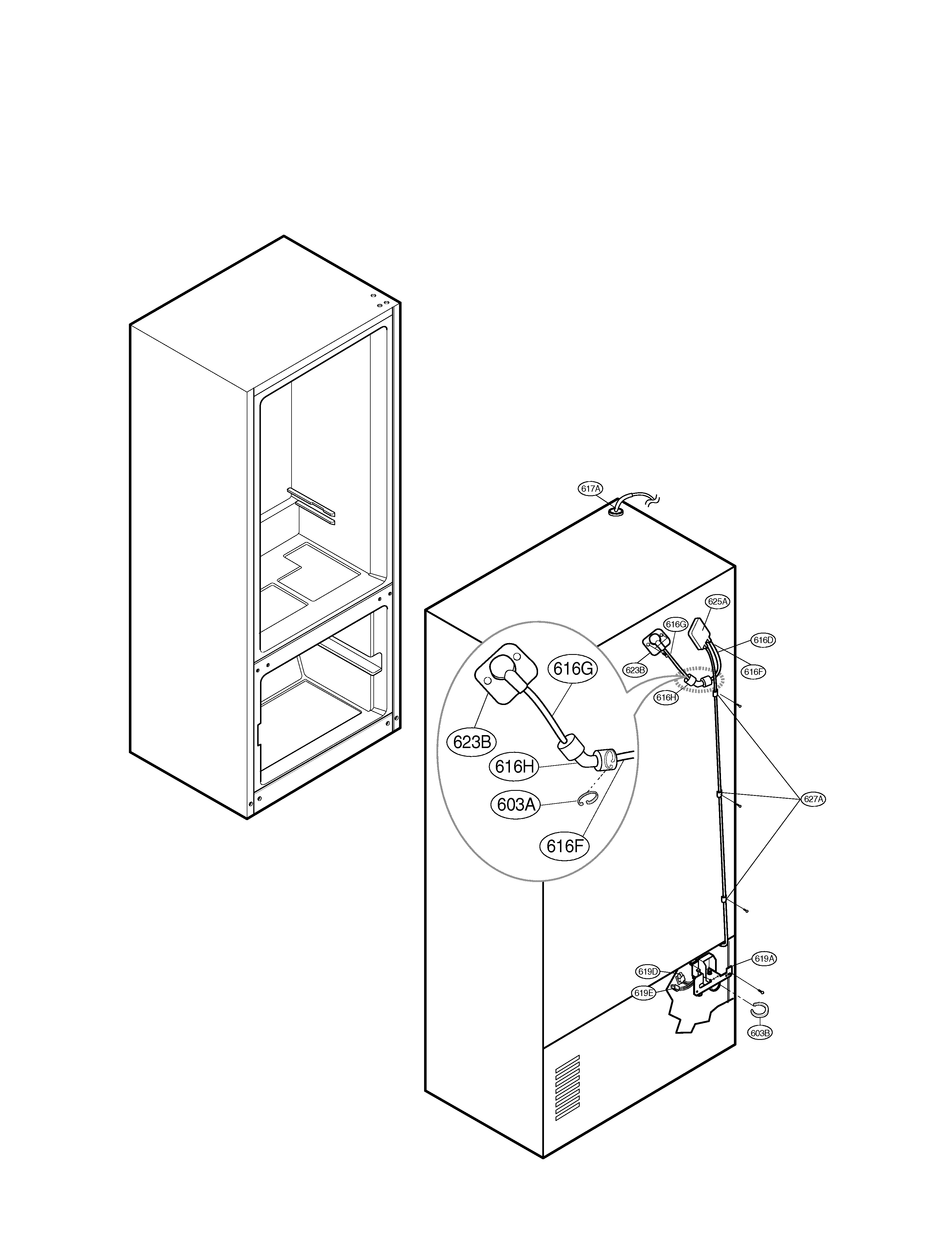 617A
625A
616G
616D
623B
616F
616H
616G
623B
616H
603A
616F
627A
619A
619D
619E
603B