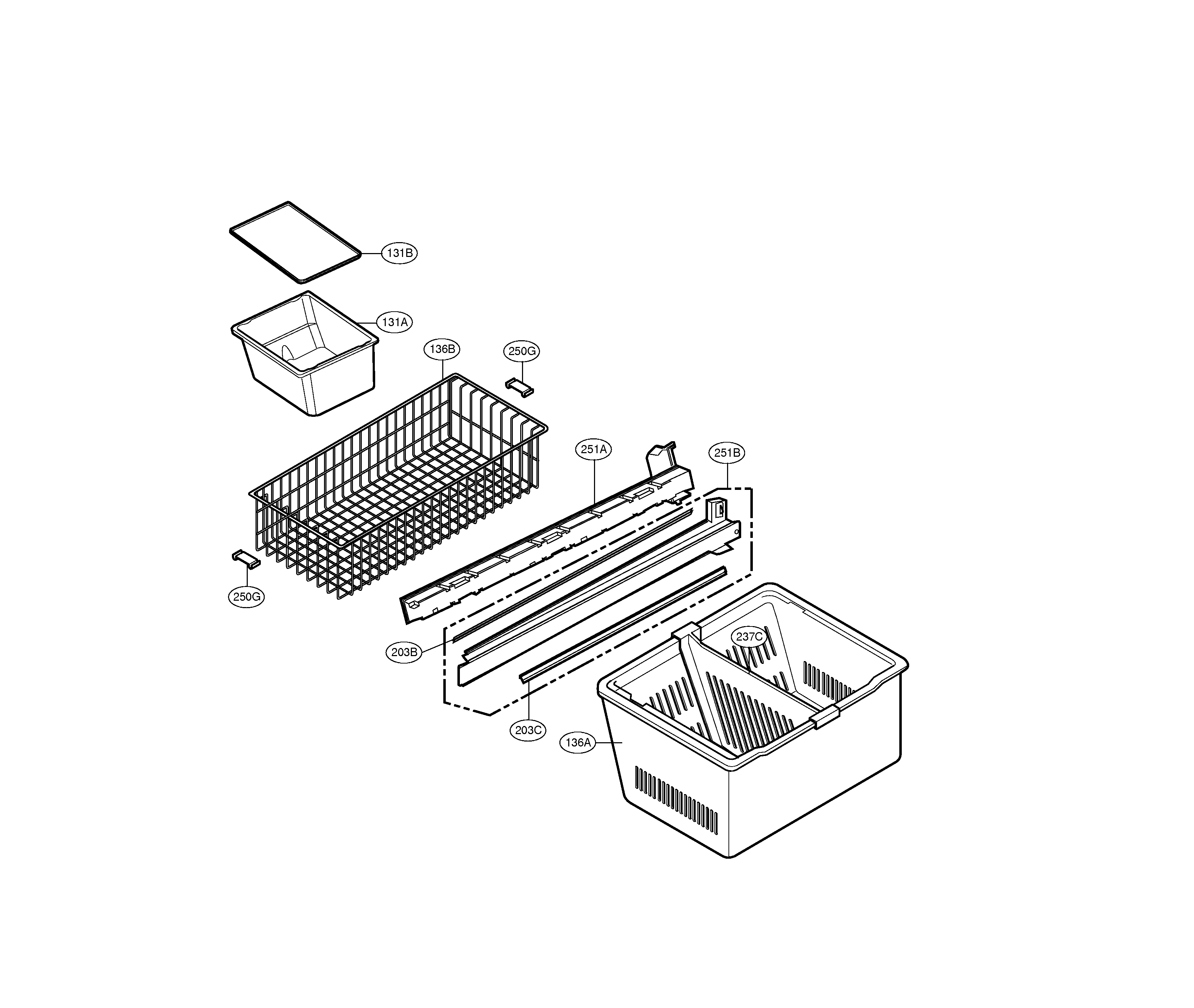 131B
131A
136B
250G
251A
251B
250G
203B
237C
203C
136A