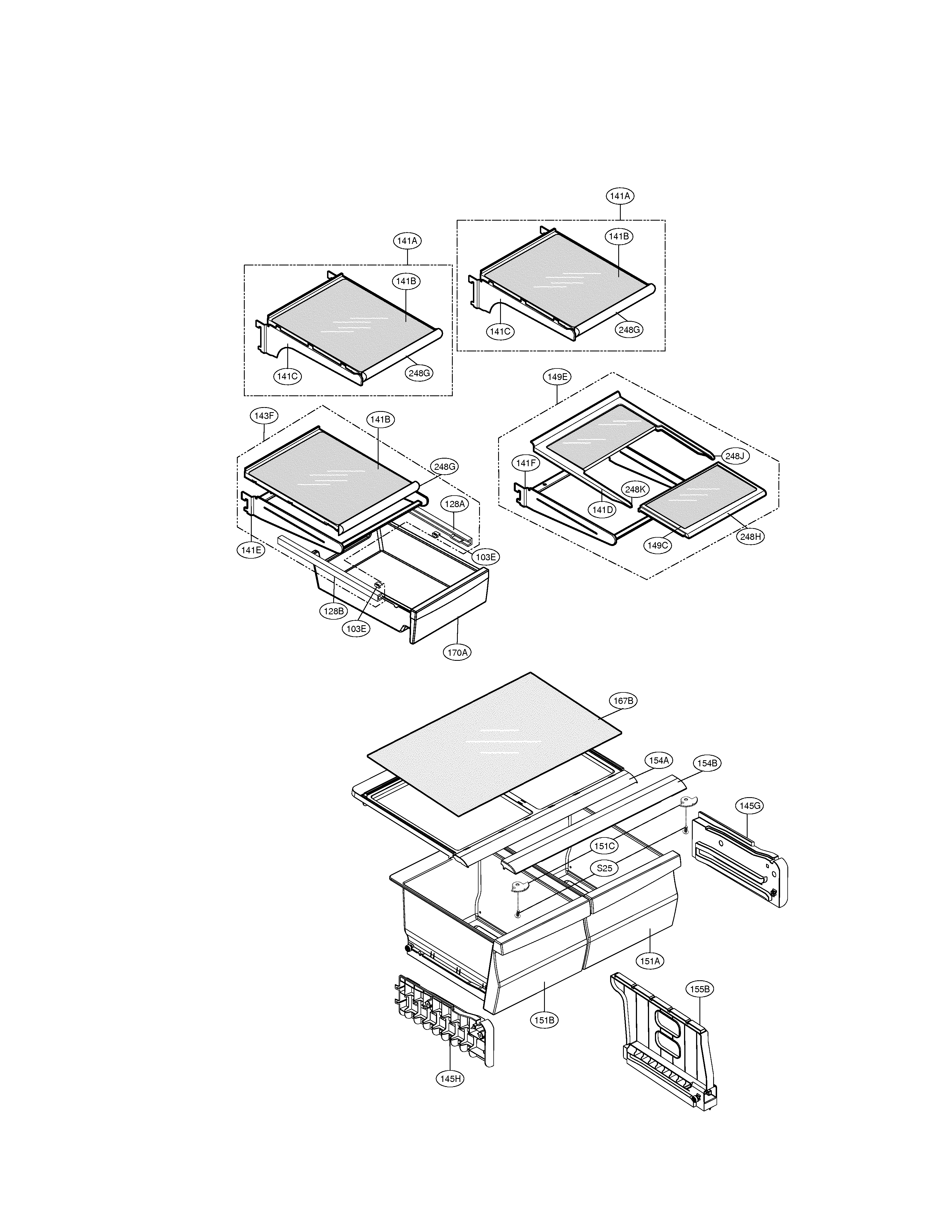 141A
141B
141C
248G
141A
141B
141C
248G
143F
141B
248G
128A
141E
103E
128B
103E
170A
149E
248J
141F
248K
141D
149C
248H
167B
154A
154B
145G
151C
S25
151A
151B
155B
145H