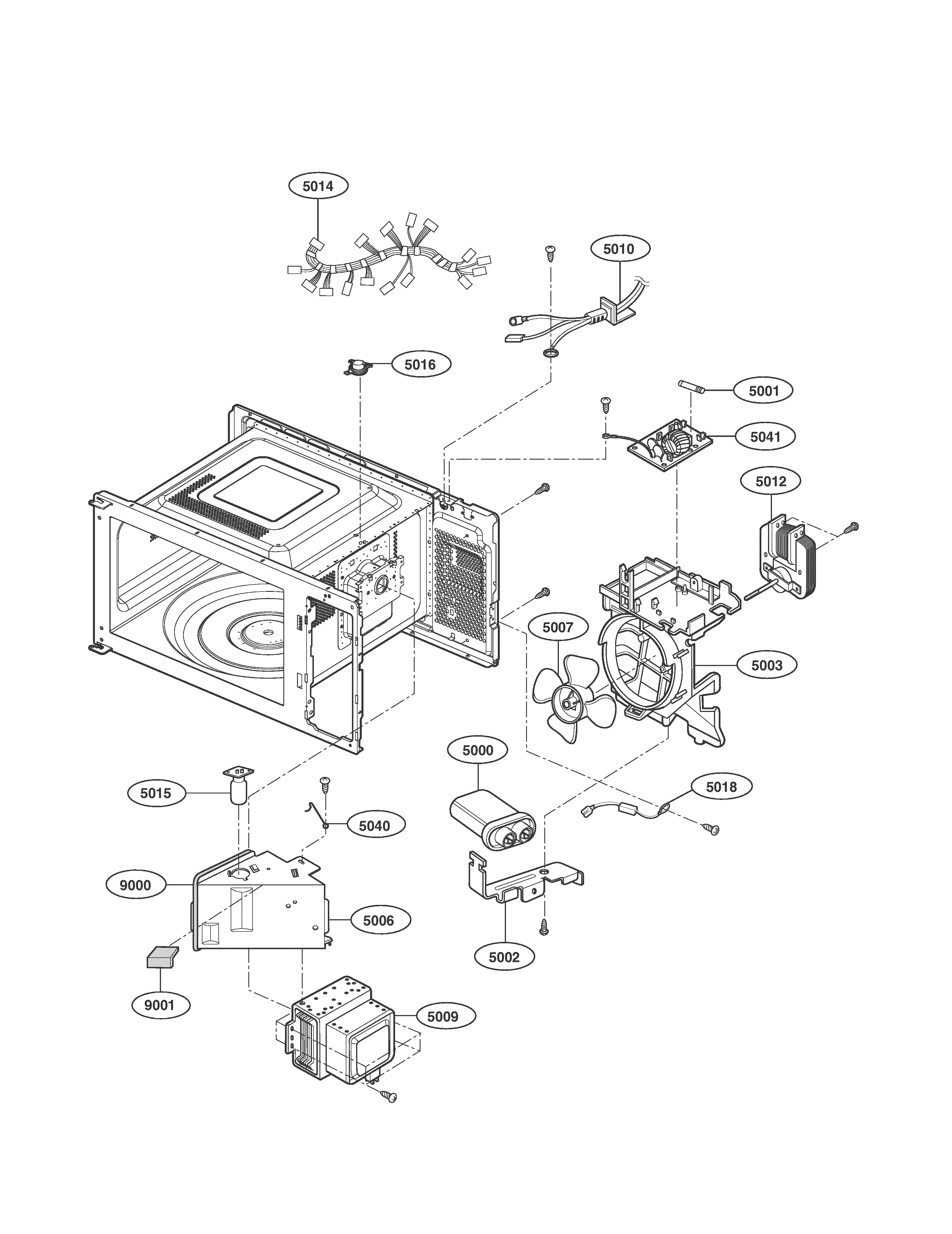 5014
5010
5016
5001
5041
5012
5007
5003
5000
5018
5015
5040
9000
5006
5002
9001
5009