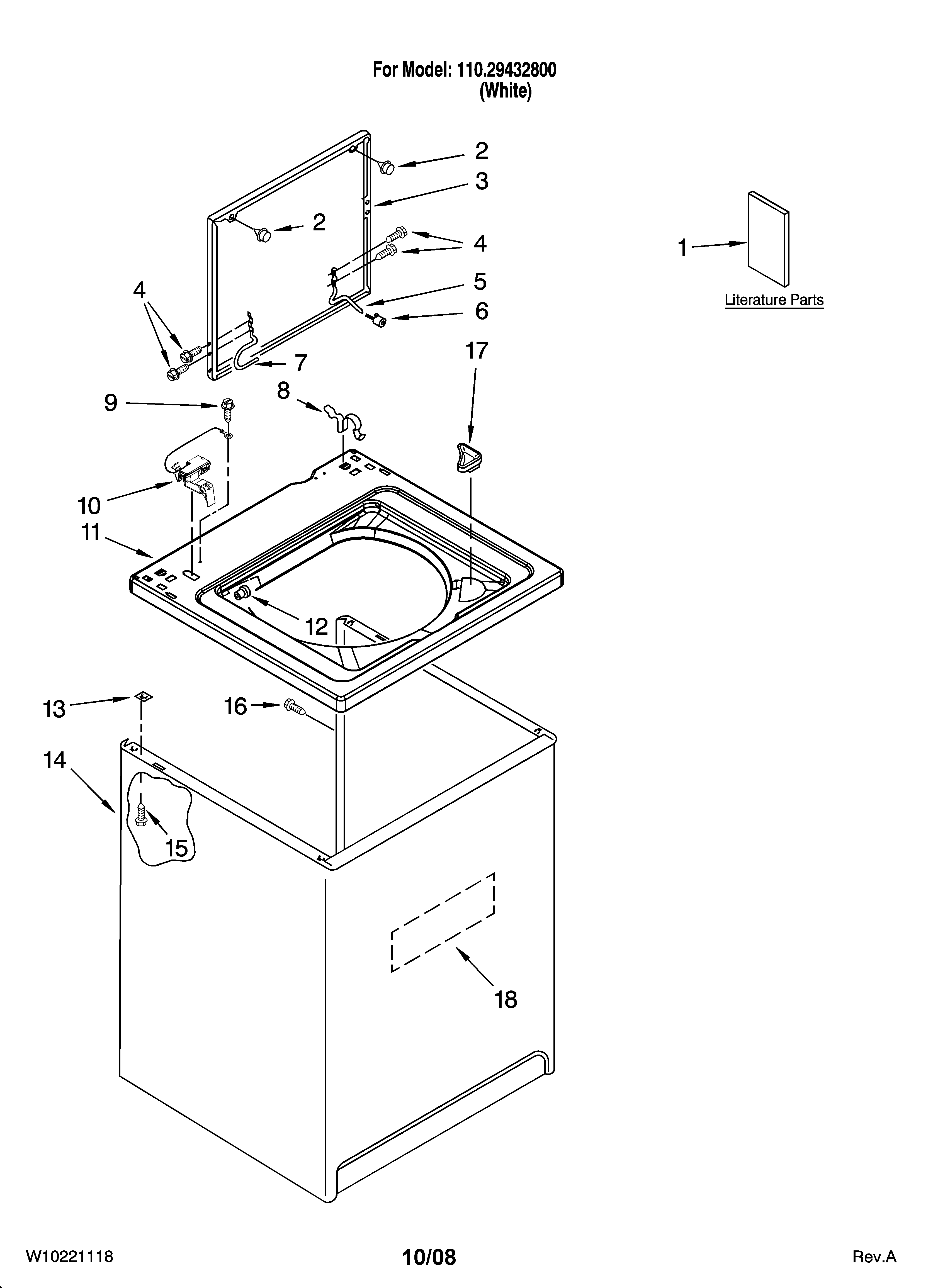 For Model: 110.29432800
(White)

2
3
2
4
1
Literature Parts
4
5
6
7
17
9
8
10
11
12
13
16
14
15
18

W10221118
10/08
Rev.A