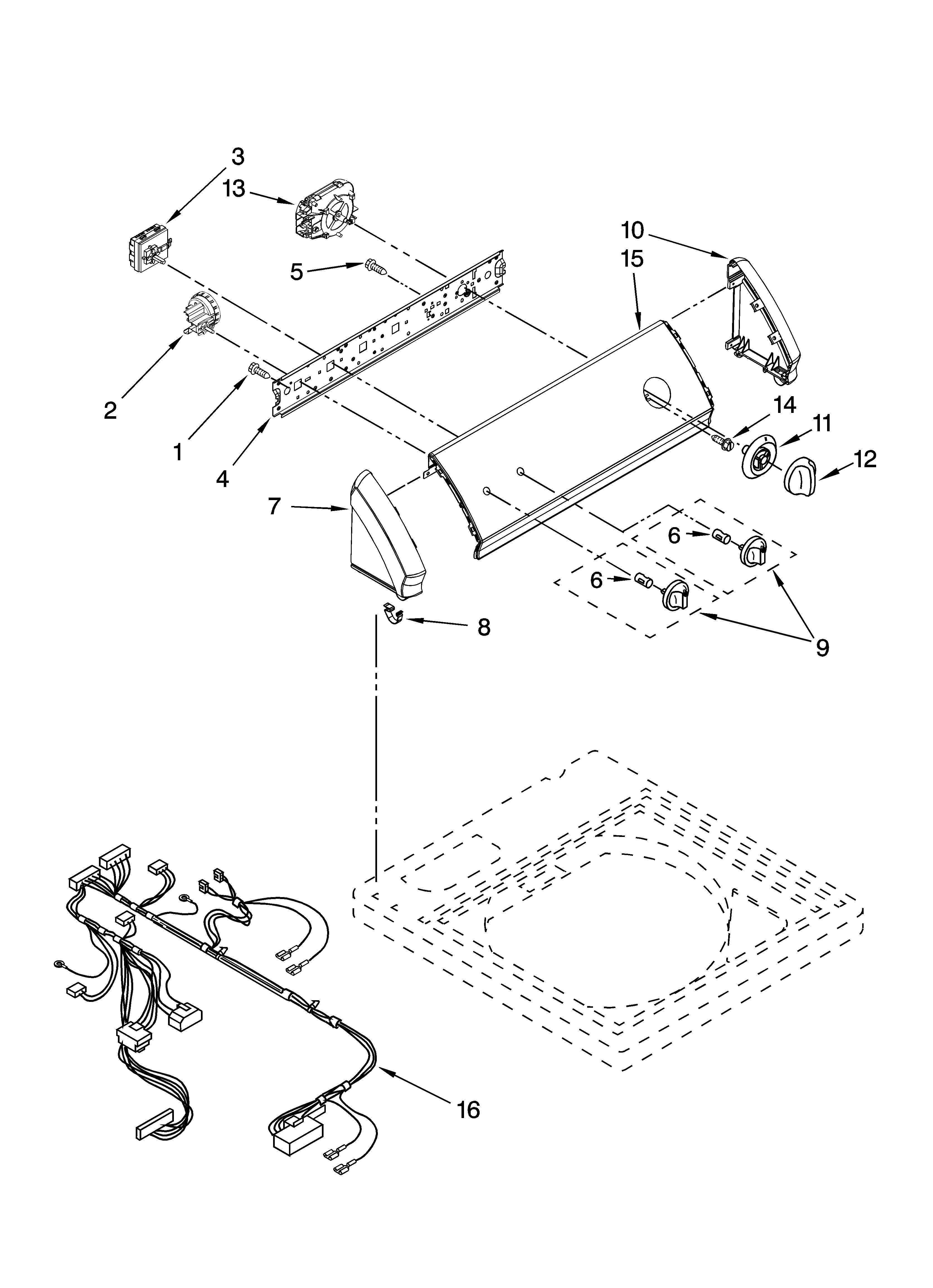 3
13
10
15
5
2
1
4
14
11
12
7
6
6
8
9
16