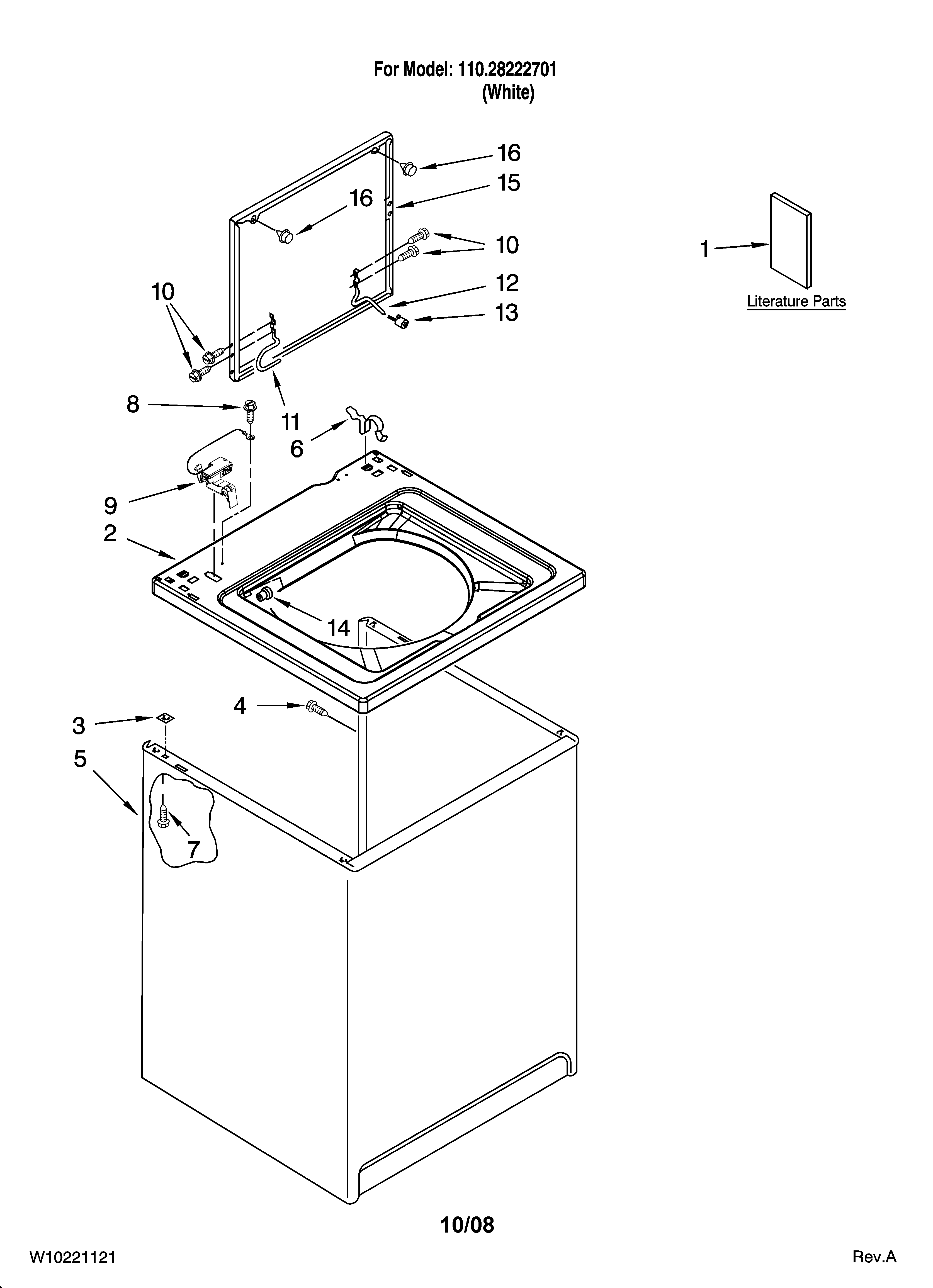 For Model: 110.28222701
(White)

16
15
16
10
1
Literature Parts
10
12
13
8
11
6
9
2
14
4
3
5
7

10/08

W10221121

Rev.A