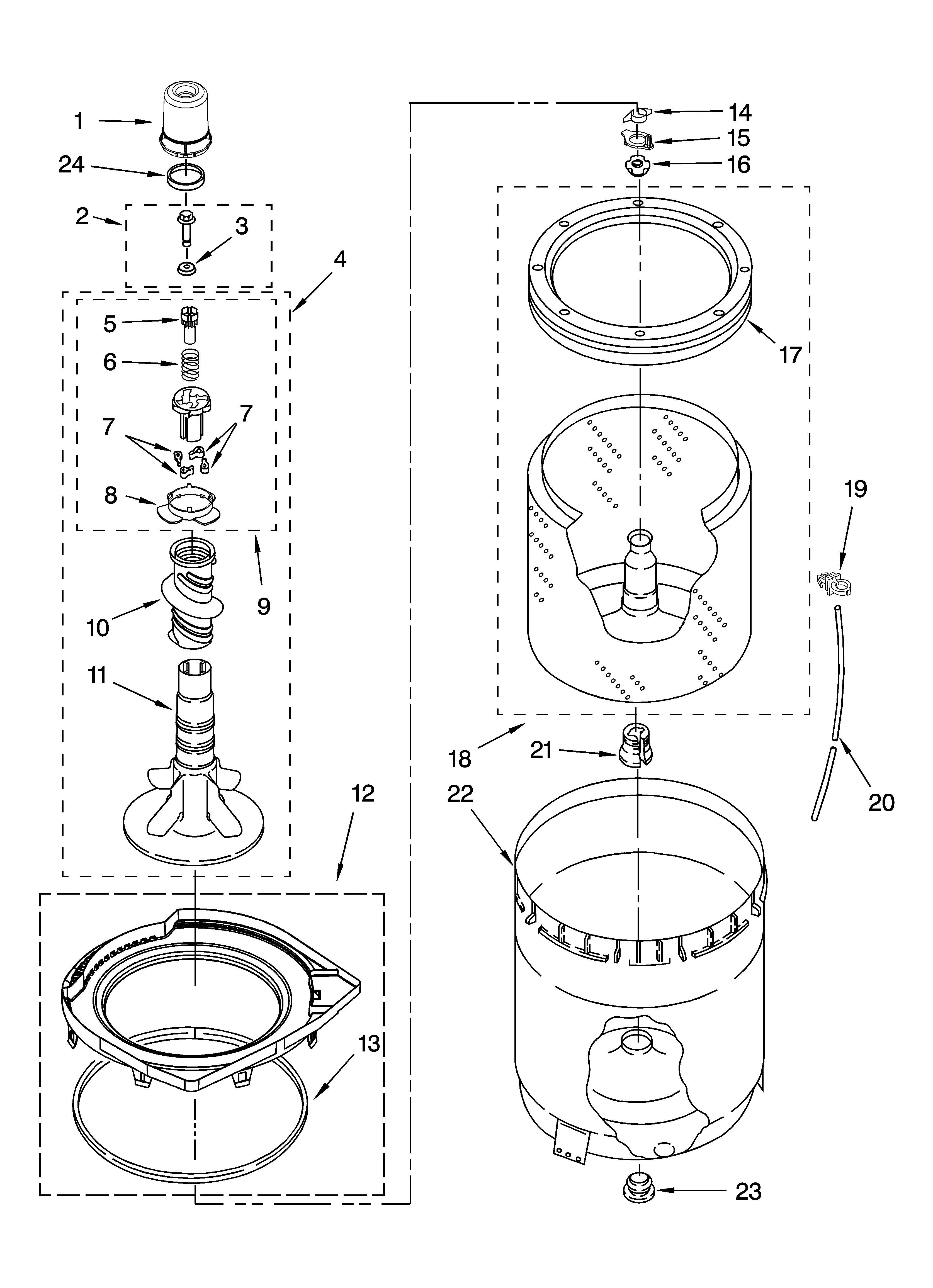 1
24
2
3
4
5
6
7
7
8
9
10
11
12
13
14
15
16
17
18
19
20
21
22
23