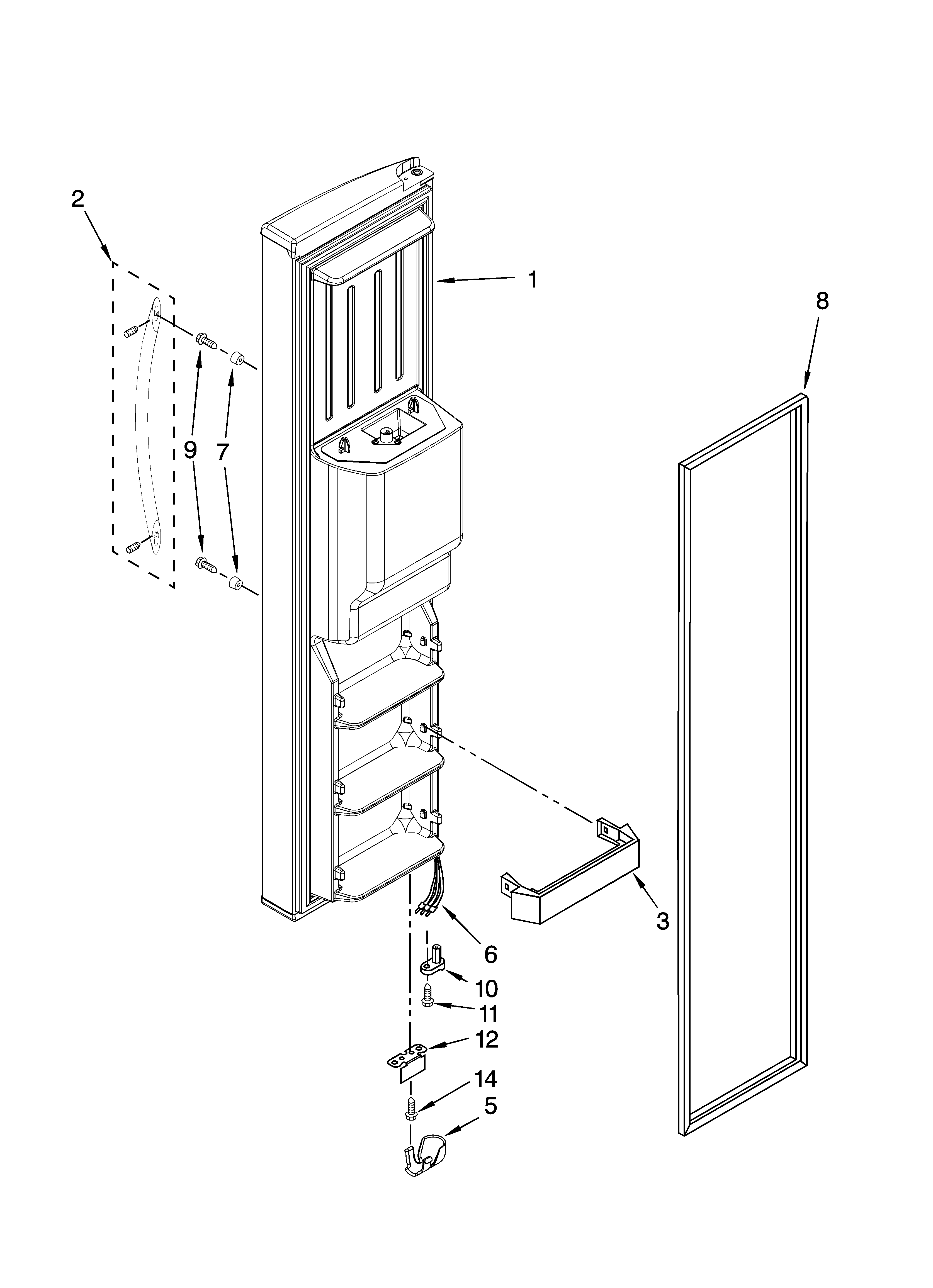 2
1
8
9
7
3
6
10
11
12
14
5