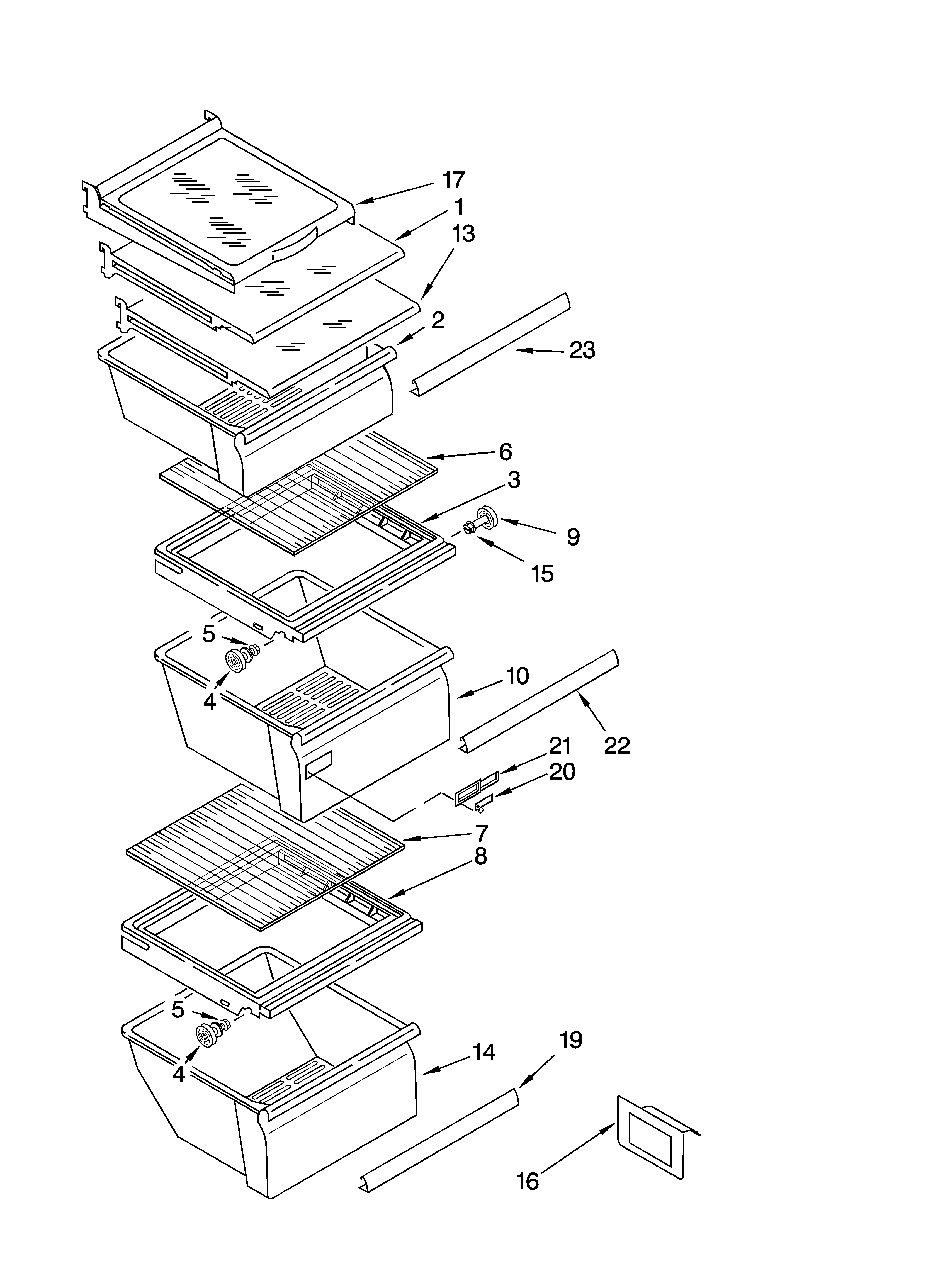 17
1
13
2
23
6
3
9
15
5
4
10
22
21
20
7
8
5
4
14
19
16