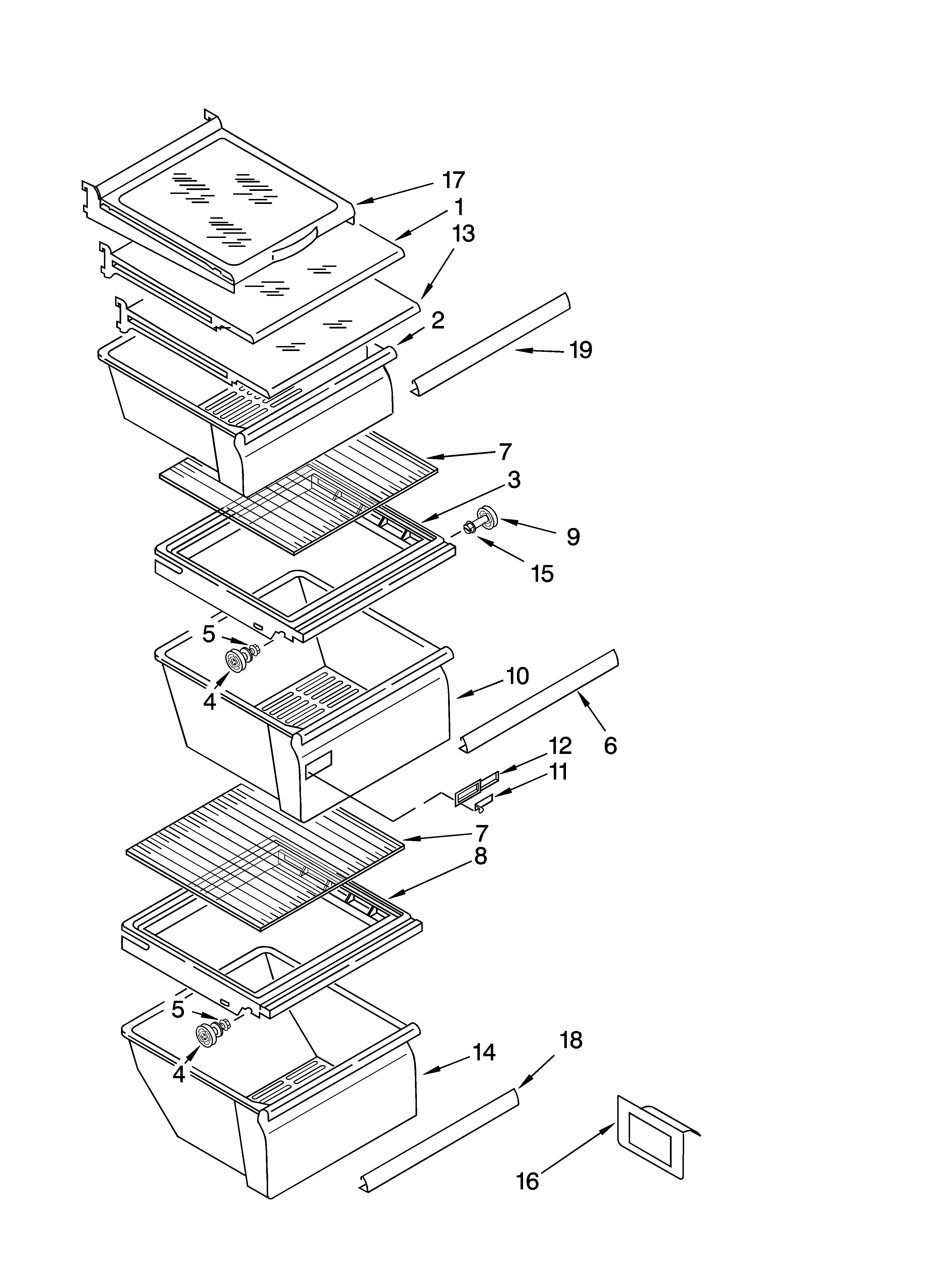 17
1
13
2
19
7
3
9
15
5
4
10
6
12
11
7
8
5
4
14
18
16