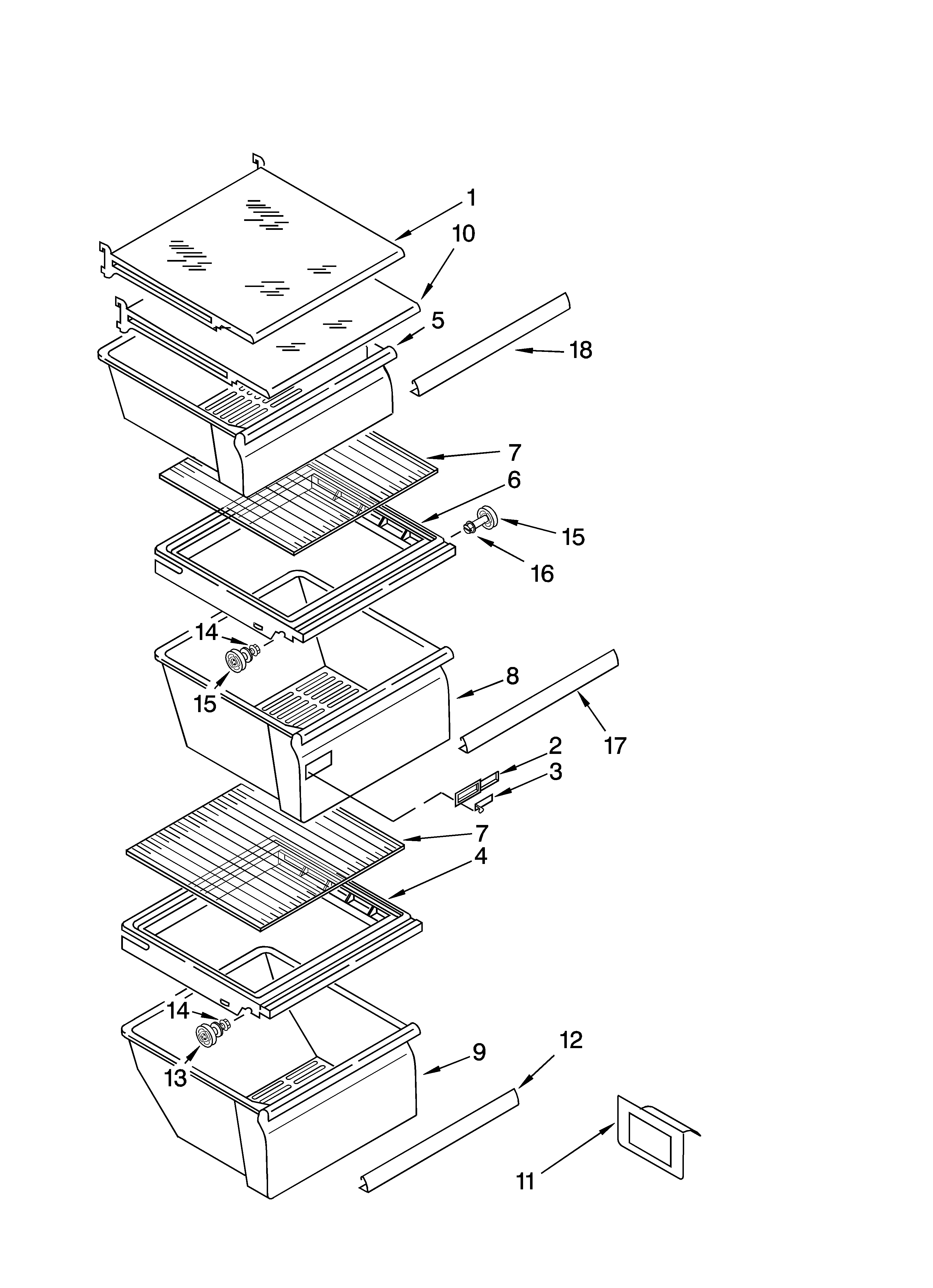 1
10
5
18
7
6
15
16
14
15
8
17
2
3
7
4
14
13
9
12
11