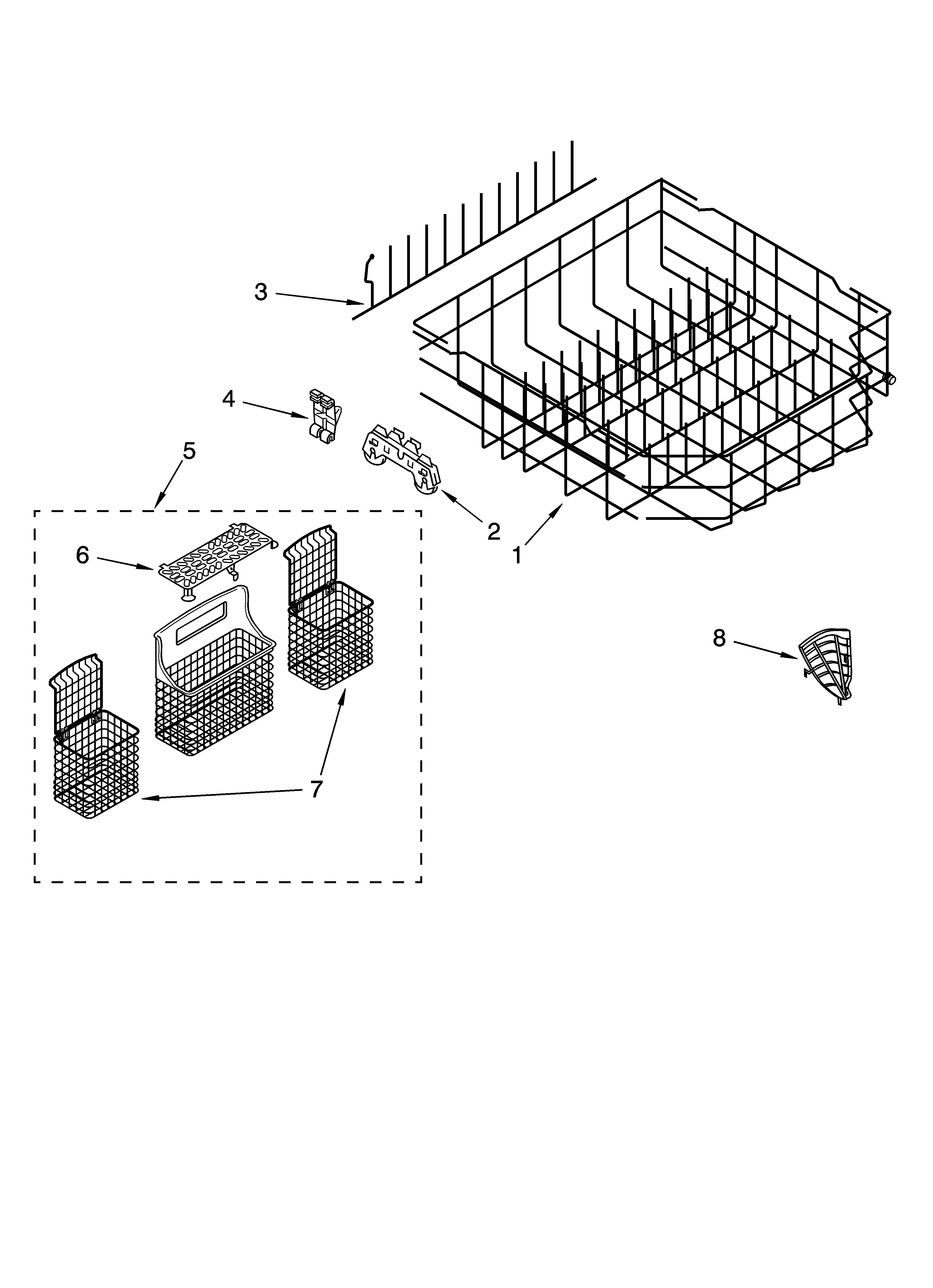 3
4
5
2
1
6
8
7