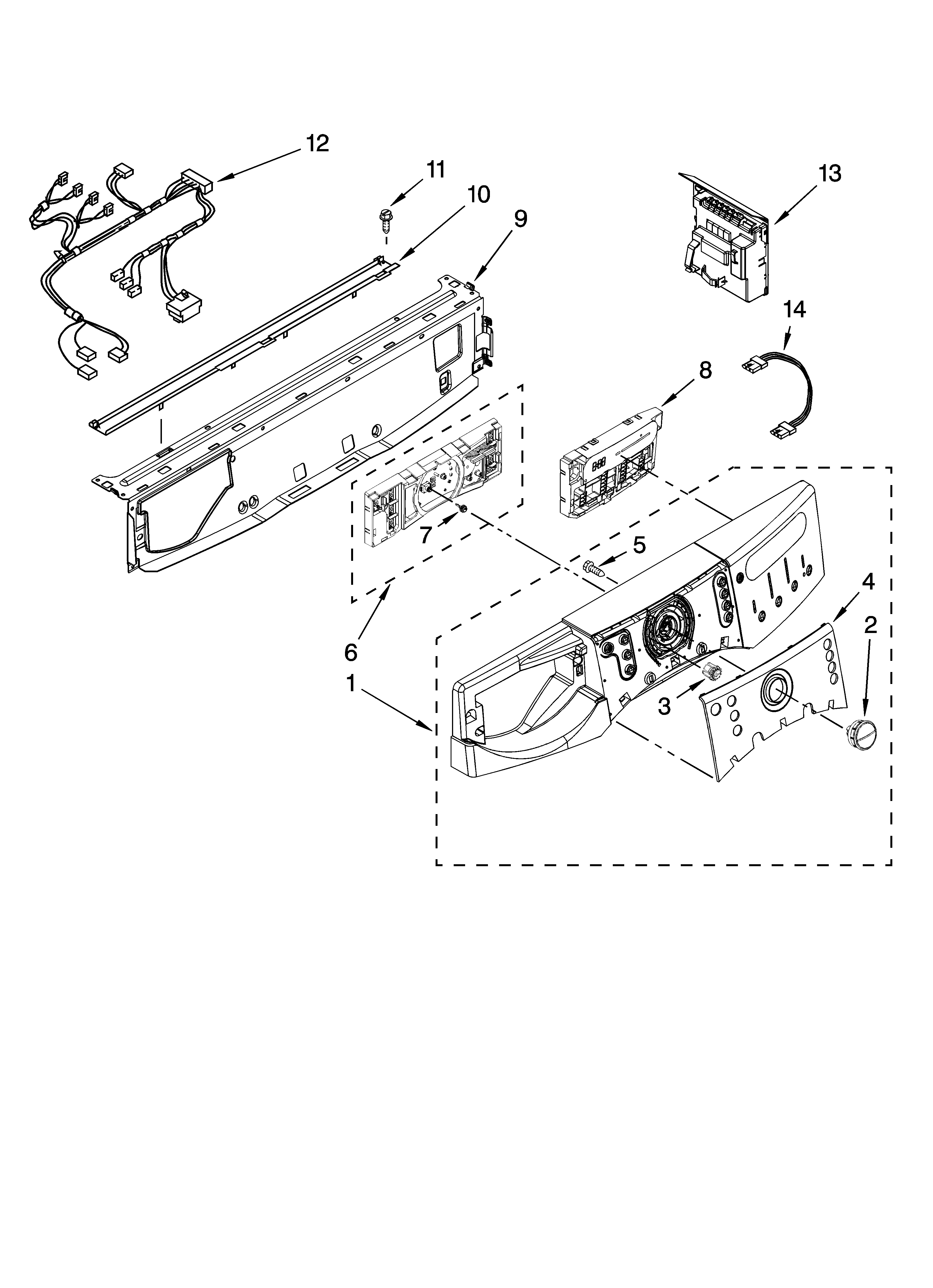 12
11
10
9
13
14
8
7
5
6
4
2
1
3