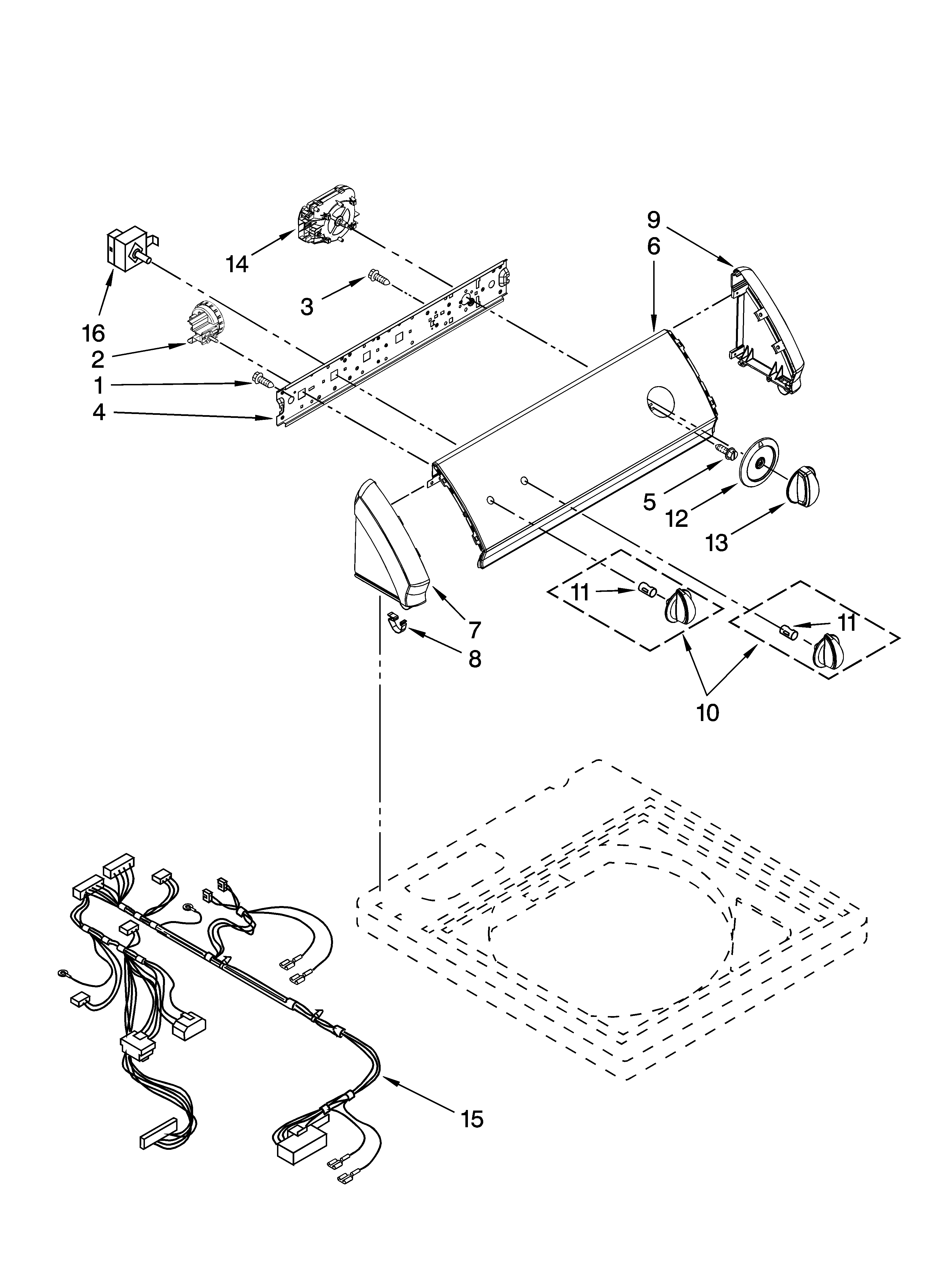 9
6
14
3
16
2
1
4
5
12
13
11
11
7
8
10
15