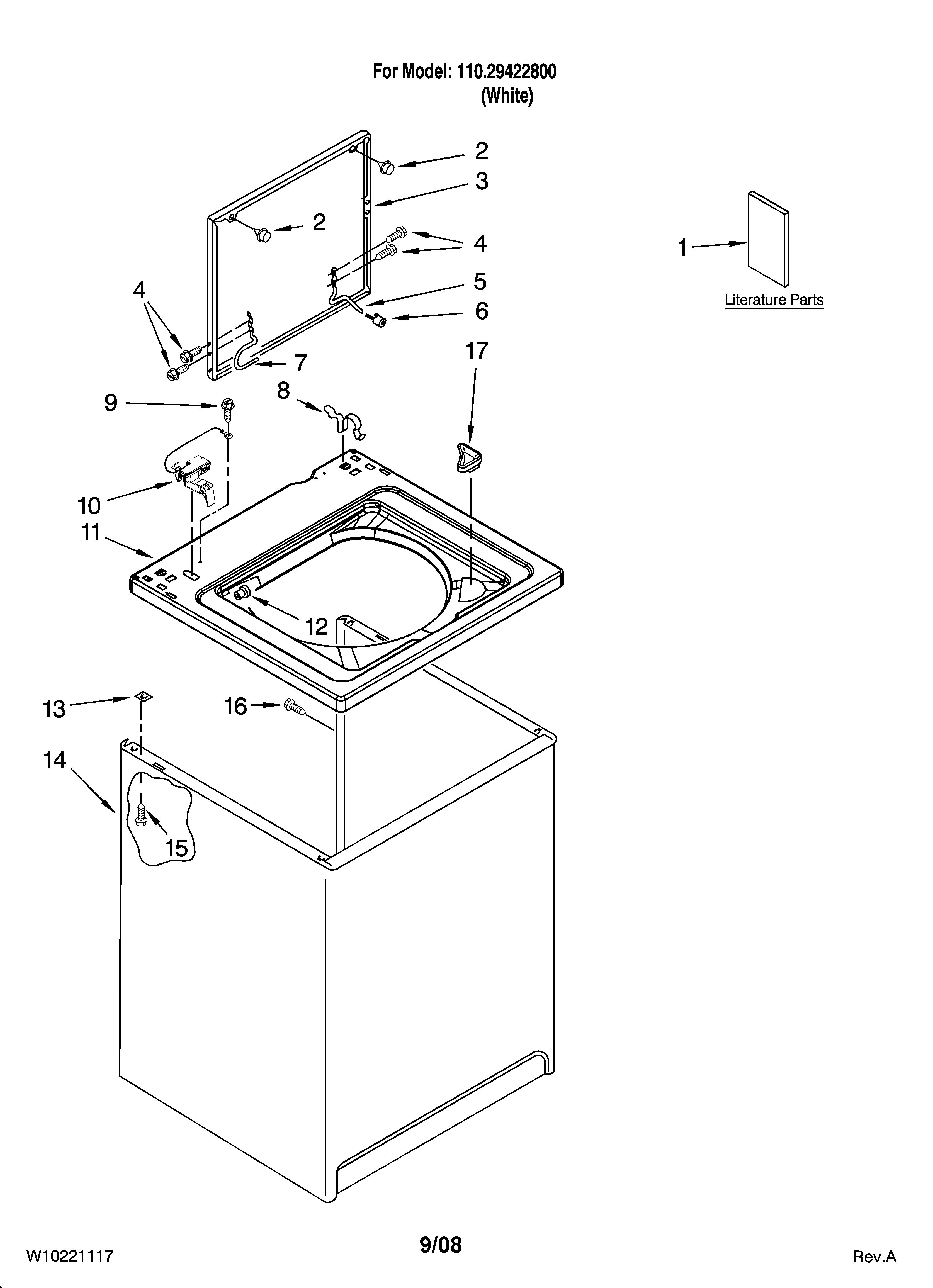 For Model: 110.29422800
(White)

2
3
2
4
1
Literature Parts
4
5
6
17
7
9
8
10
11
12
13
16
14
15

W10221117
9/08
Rev.A