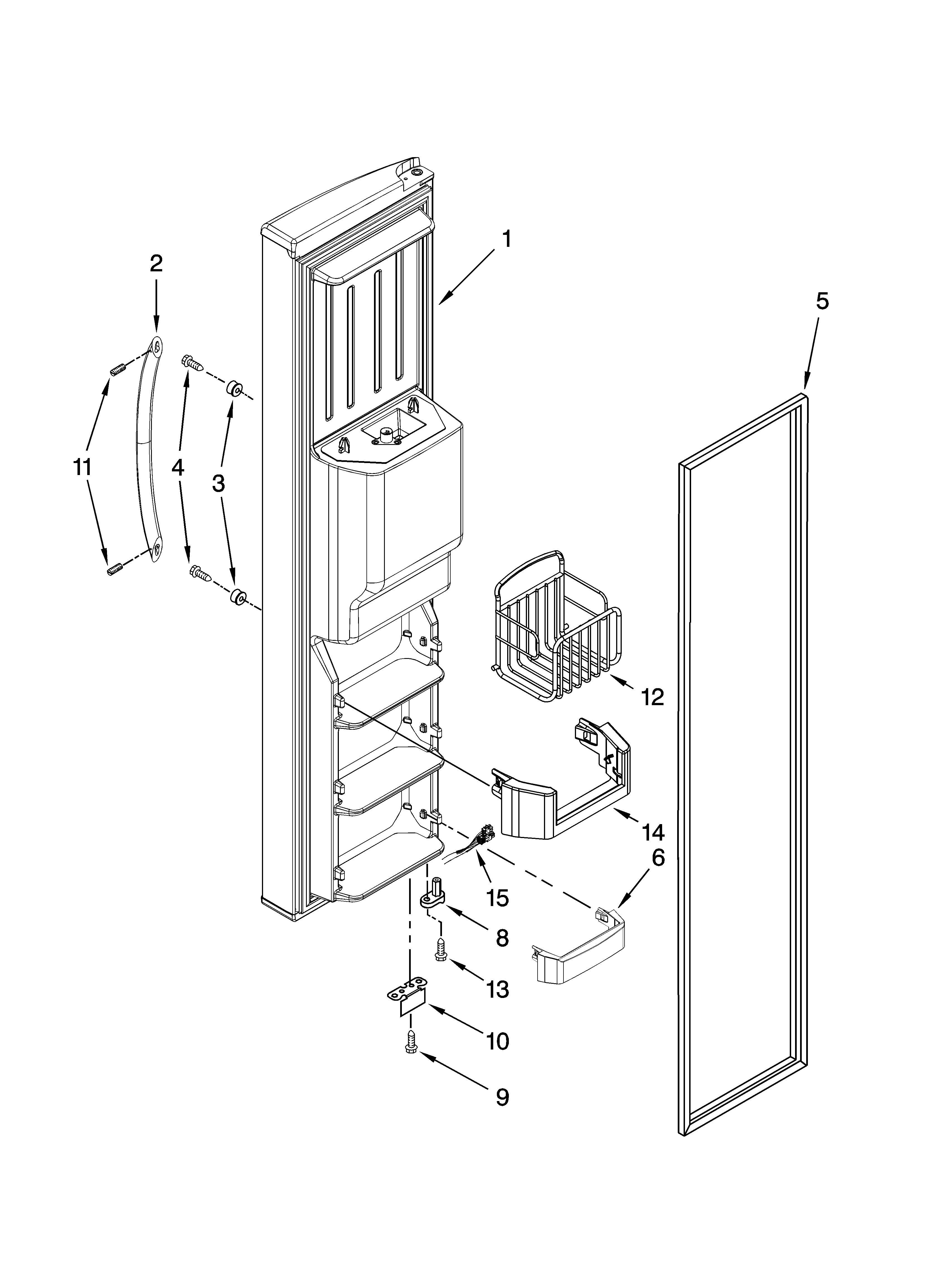 1

2

5

11

4

3

12

14

6

15

8

13

10

9