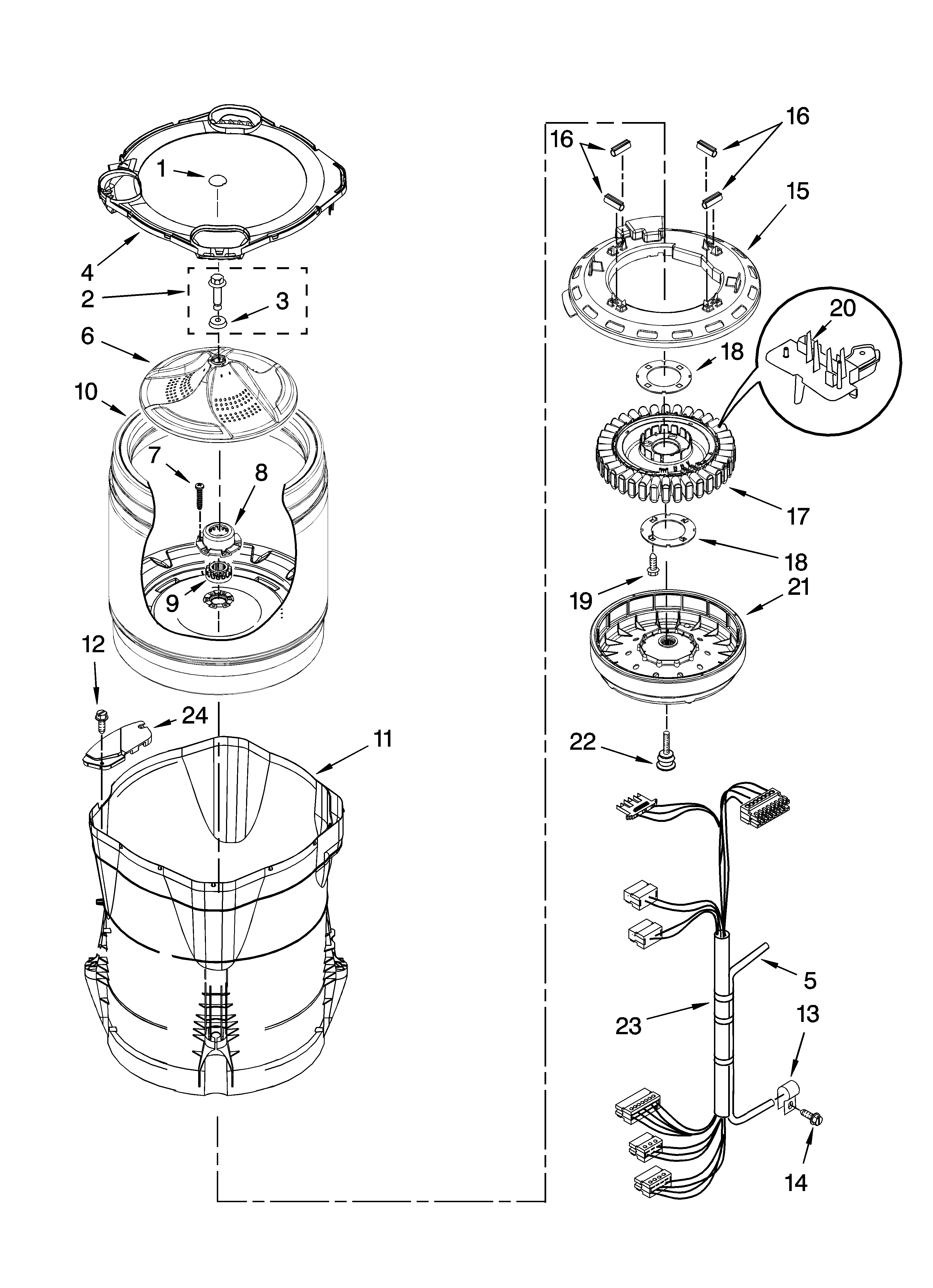 1
4
2
3
6
10
7
8
9
12
24
11
16
16
15
20
18
17
18
19
21
22
5
23
13
14