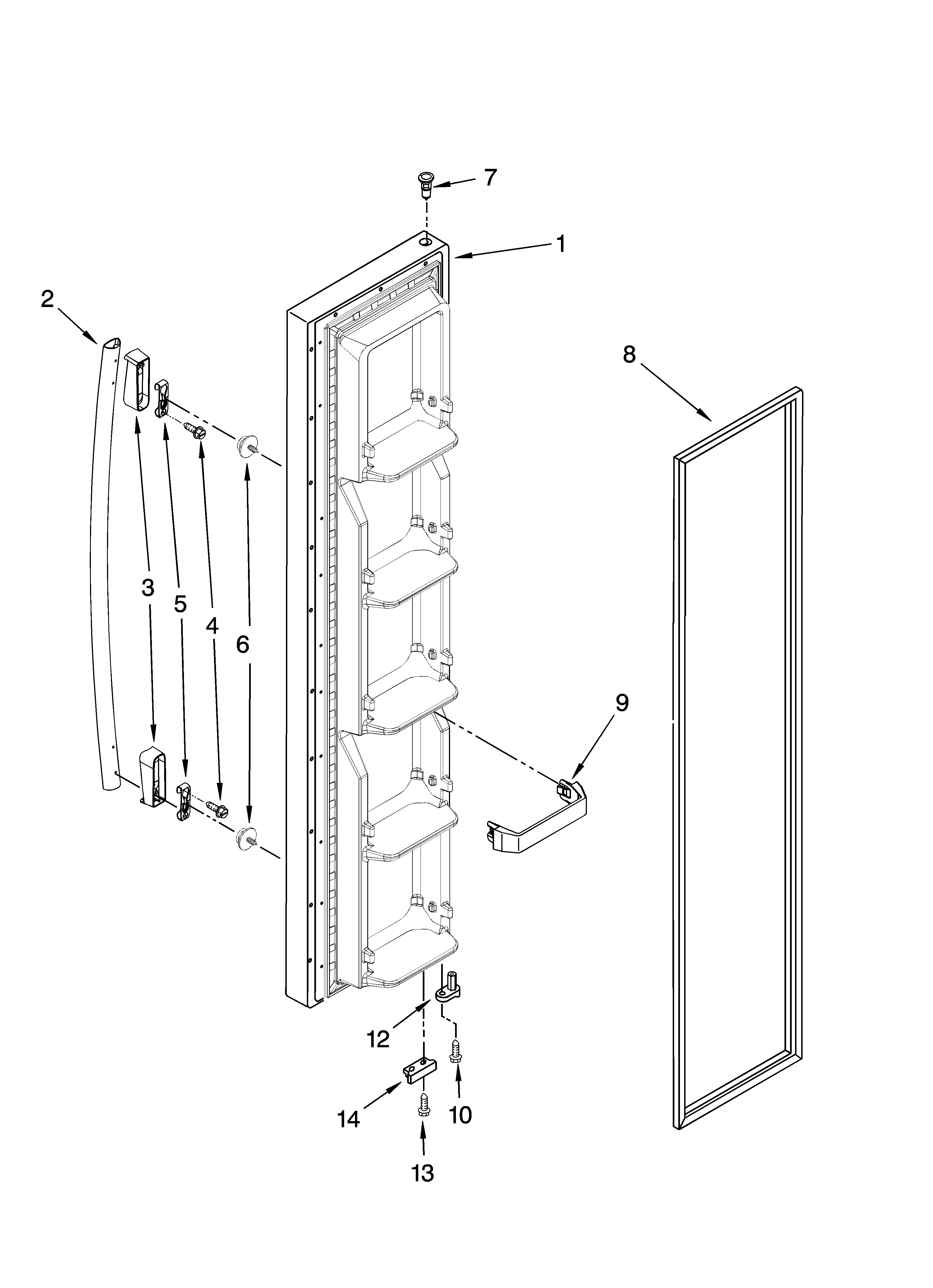 7
1
2
8
3
5
4
6
9
12
14
10
13