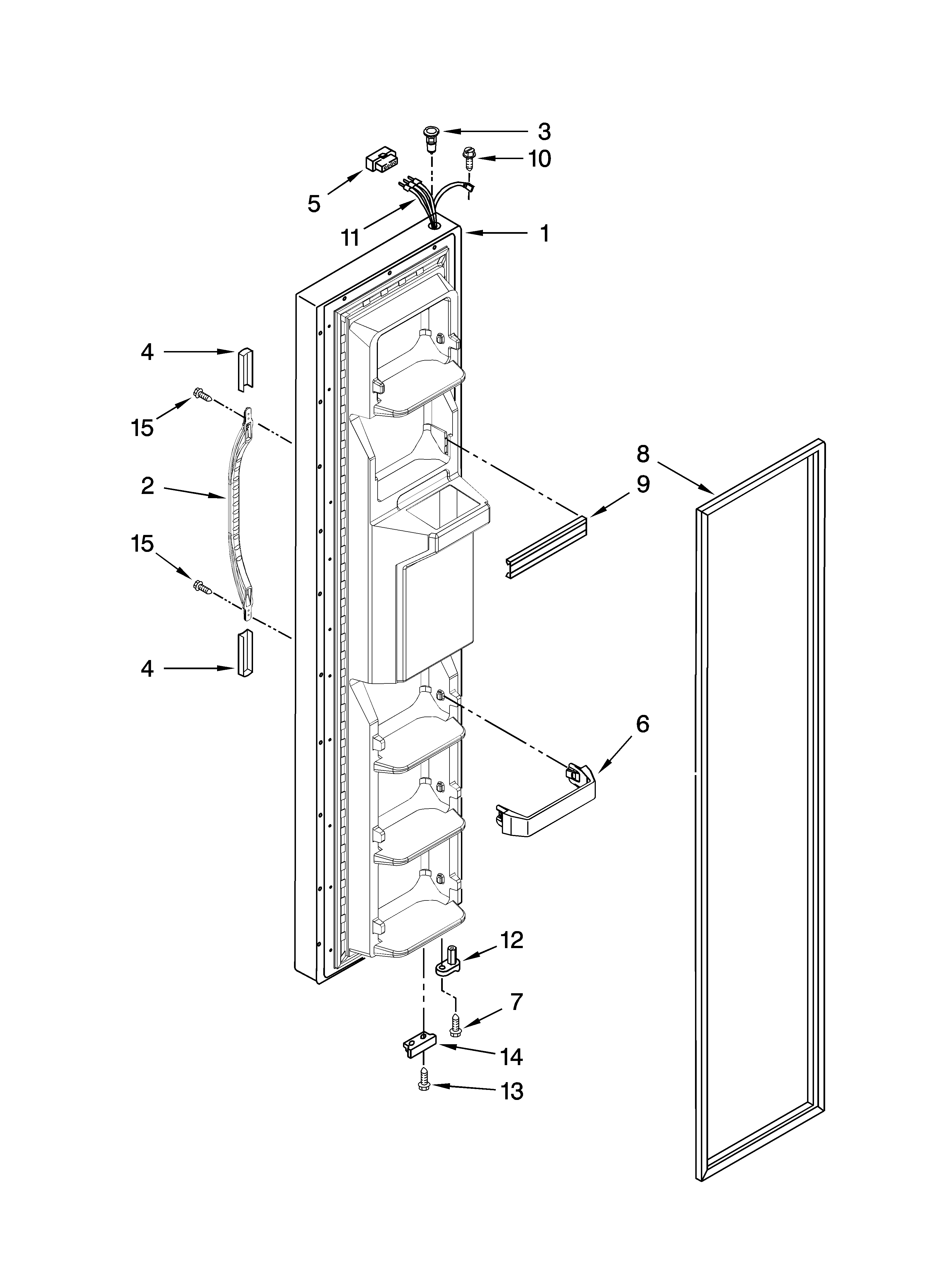 3
10
5
11
1
4
15
2
15
4
8
9
6
12
7
14
13