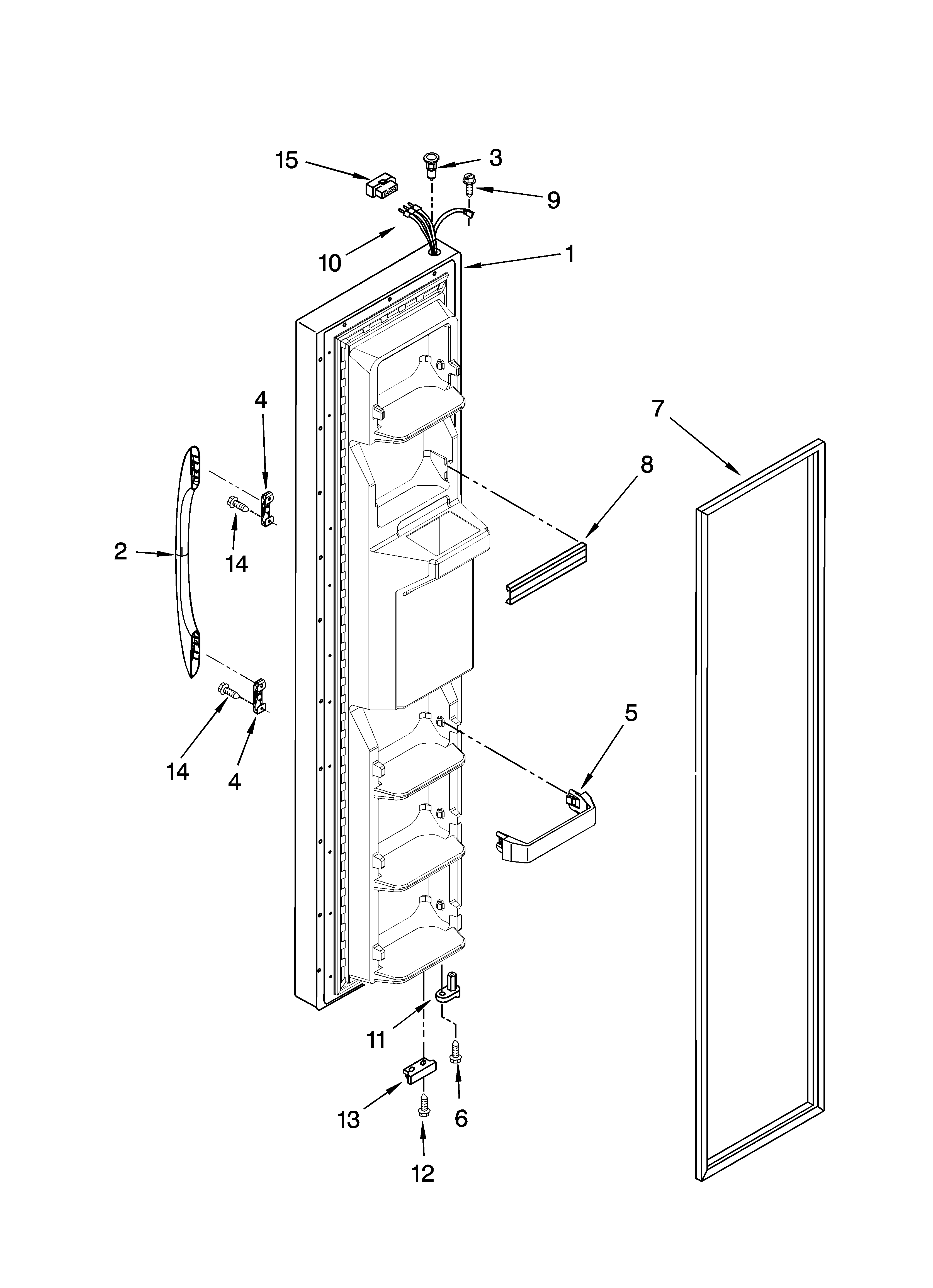 15
3
9
10
1
4
7
8
2
14
14
4
5
11
13
6
12