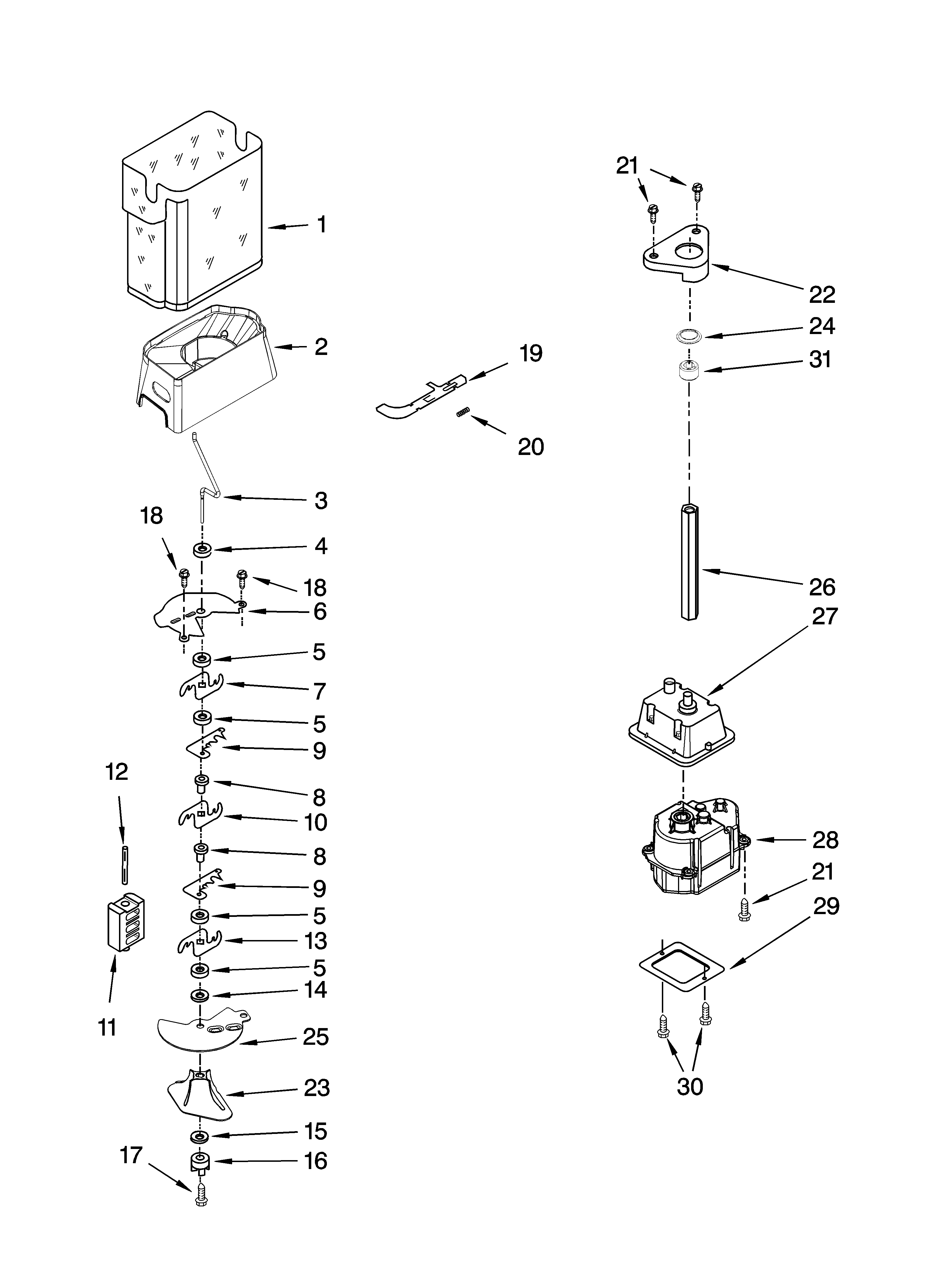 1
2
3
18
4
18
6
5
7
5
9
12
8
10
8
9
5
13
5
14
11
25
23
15
17
16
19
20
21
22
24
31
26
27
28
21
29
30