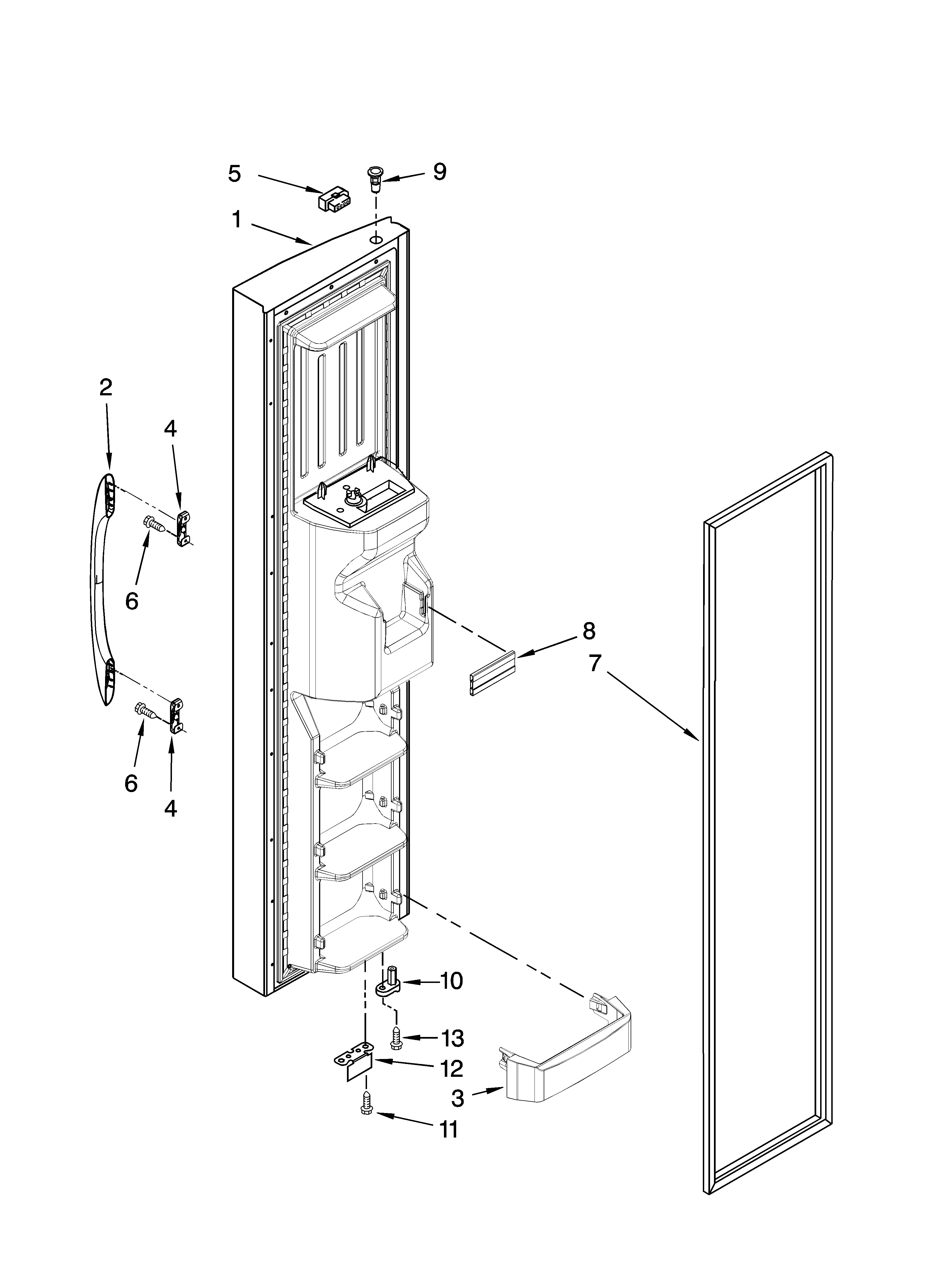 5
9
1
2
4
6
8
7
6
4
10
13
12
3
11