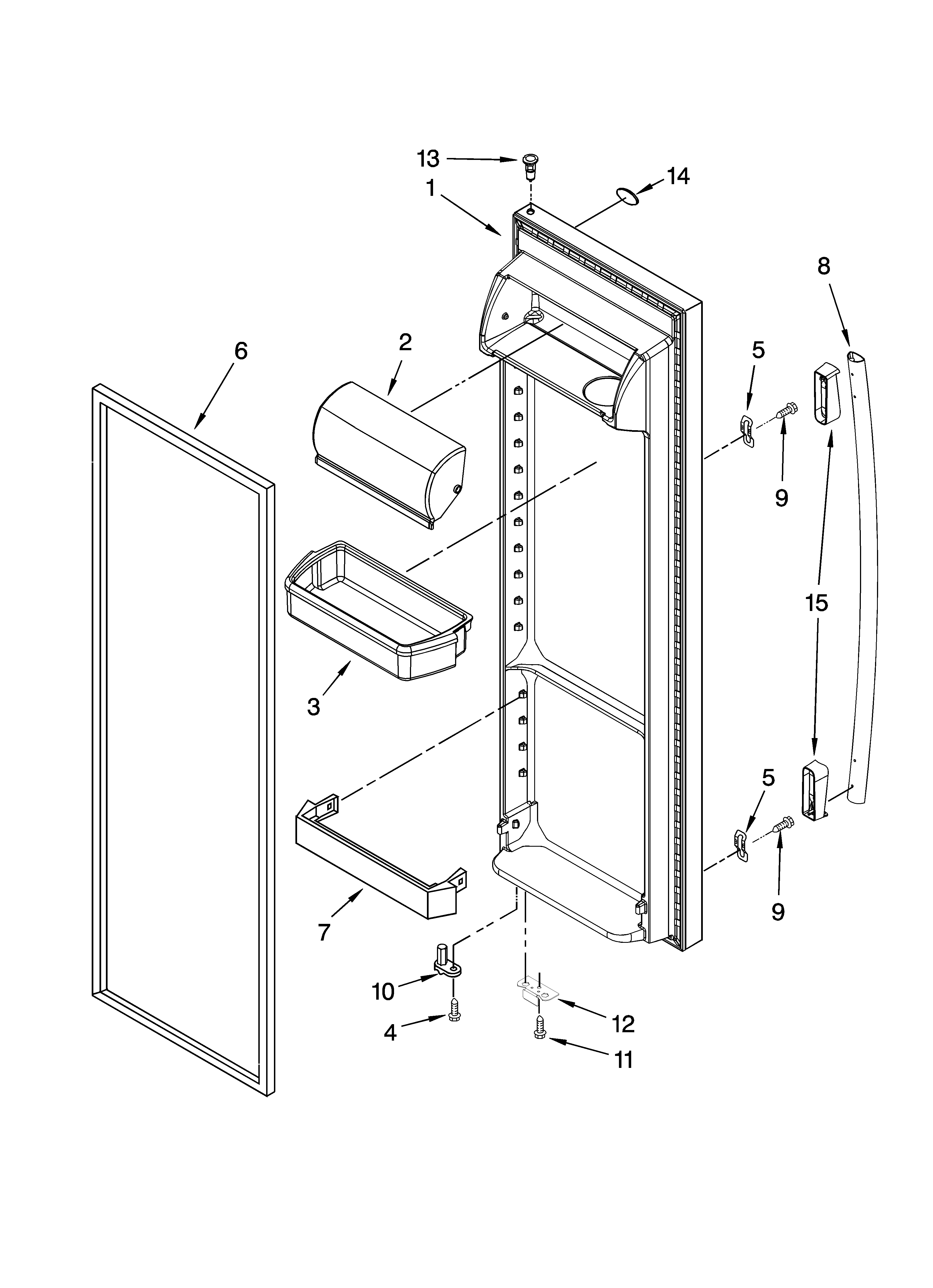 13
14
1
8
6
2
5
9
15
3
5
9
7
10
12
4
11