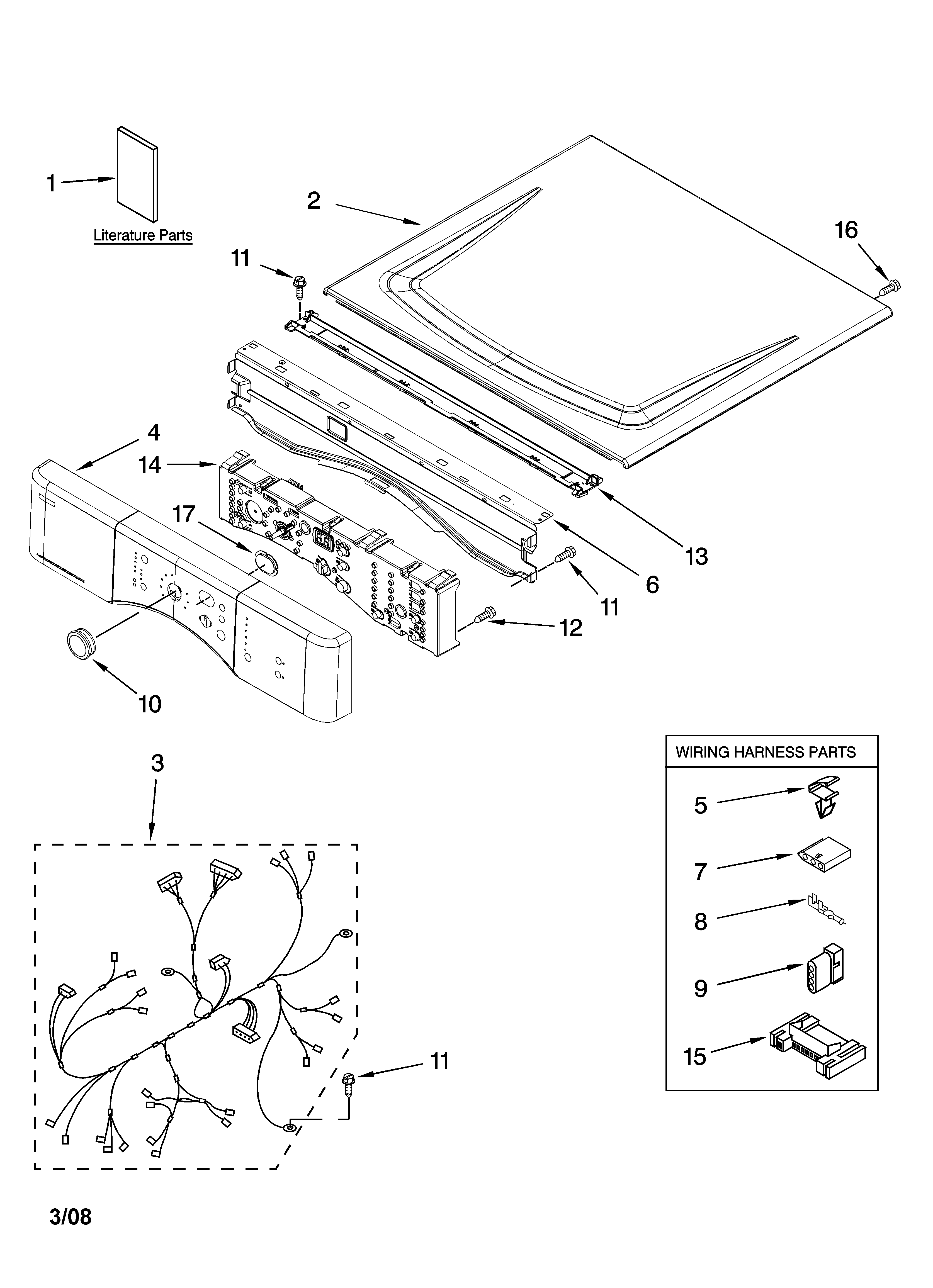 1
Literature Parts
2
16
11
4
14
17
13
6
11
12
10
3
WIRING HARNESS PARTS
5
7
8
9
15
11
3/08