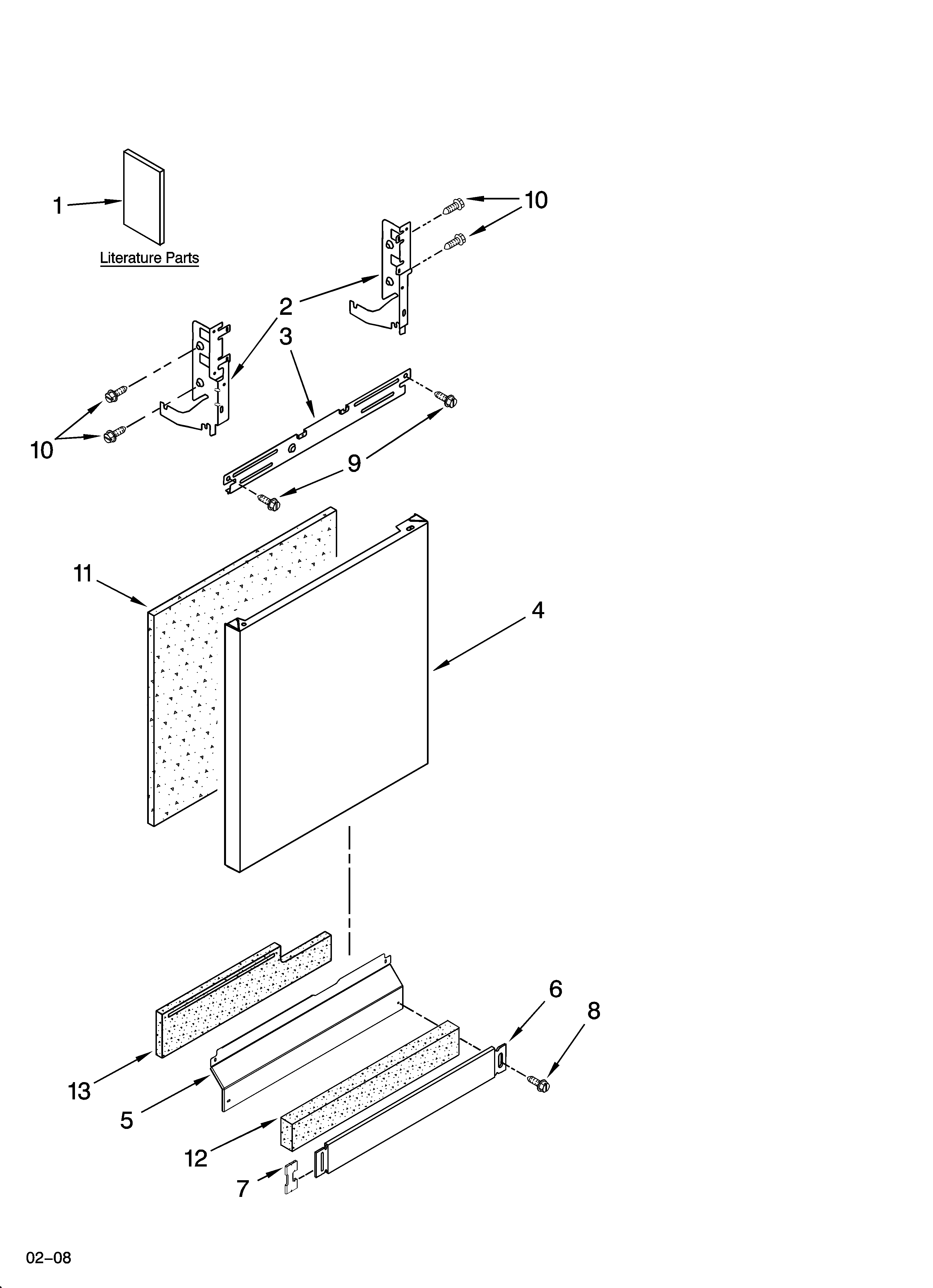 1

Literature Parts

10

2

3

10

9

11

4

6

8

13

5

12

7

02–08