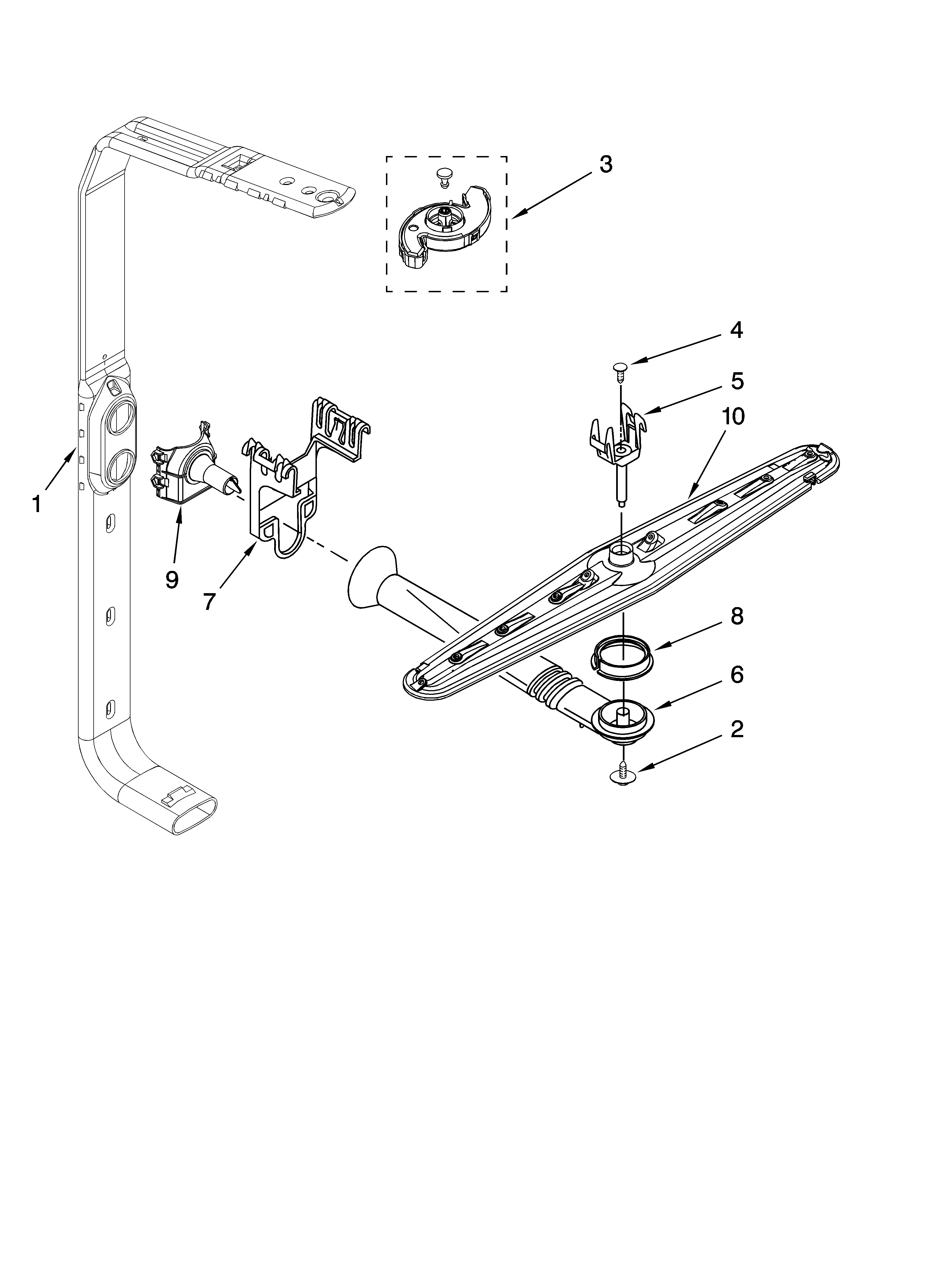 3

4

5

10

1

9

7

8

6

2