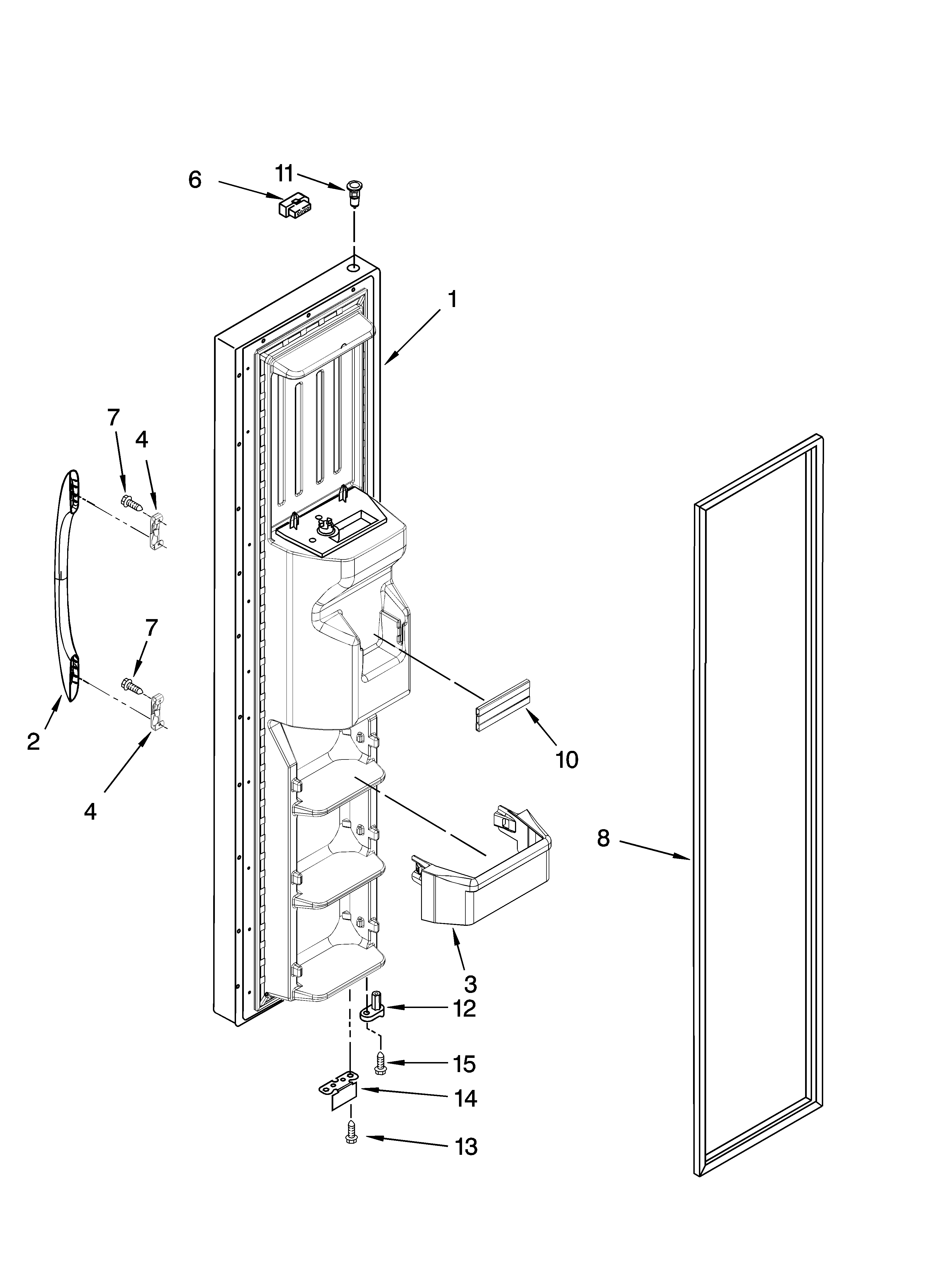 6
11
1
7
4
7
2
4
10
8
3
12
15
14
13