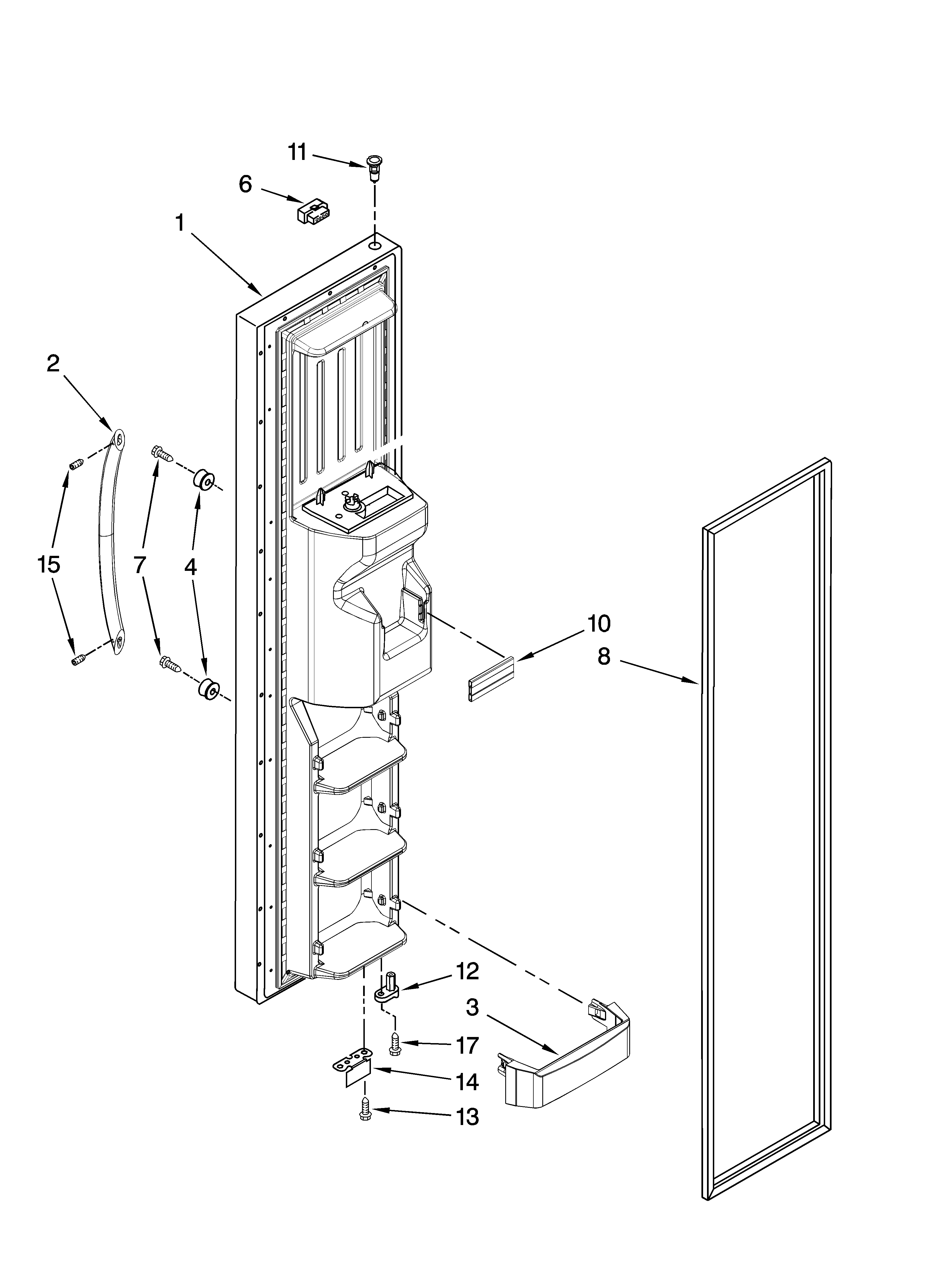 11
6
1
2
15
7
4
10
8
12
3
17
14
13