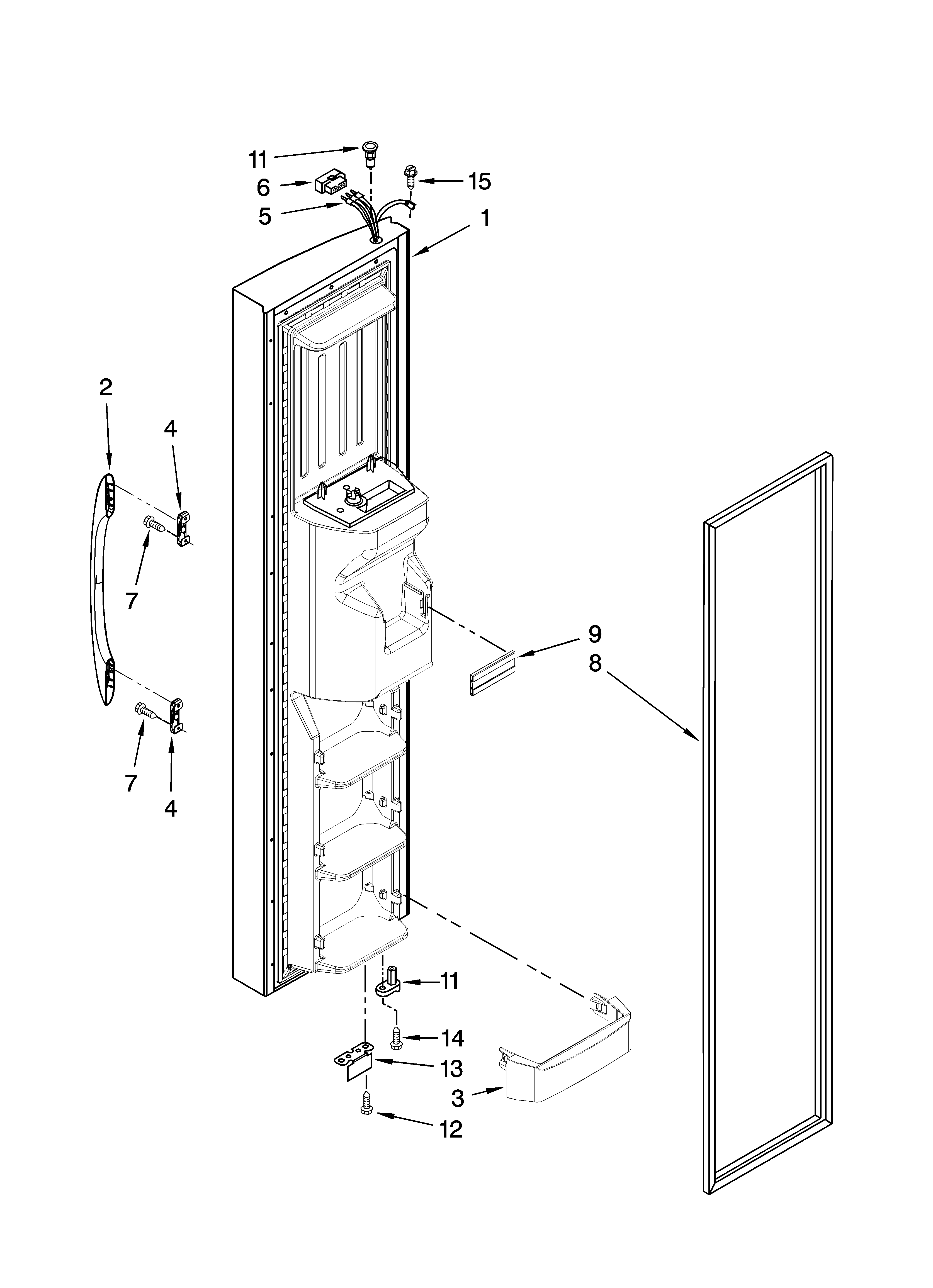 11
6
15
5
1
2
4
7
9
8
7
4
11
14
13
3
12