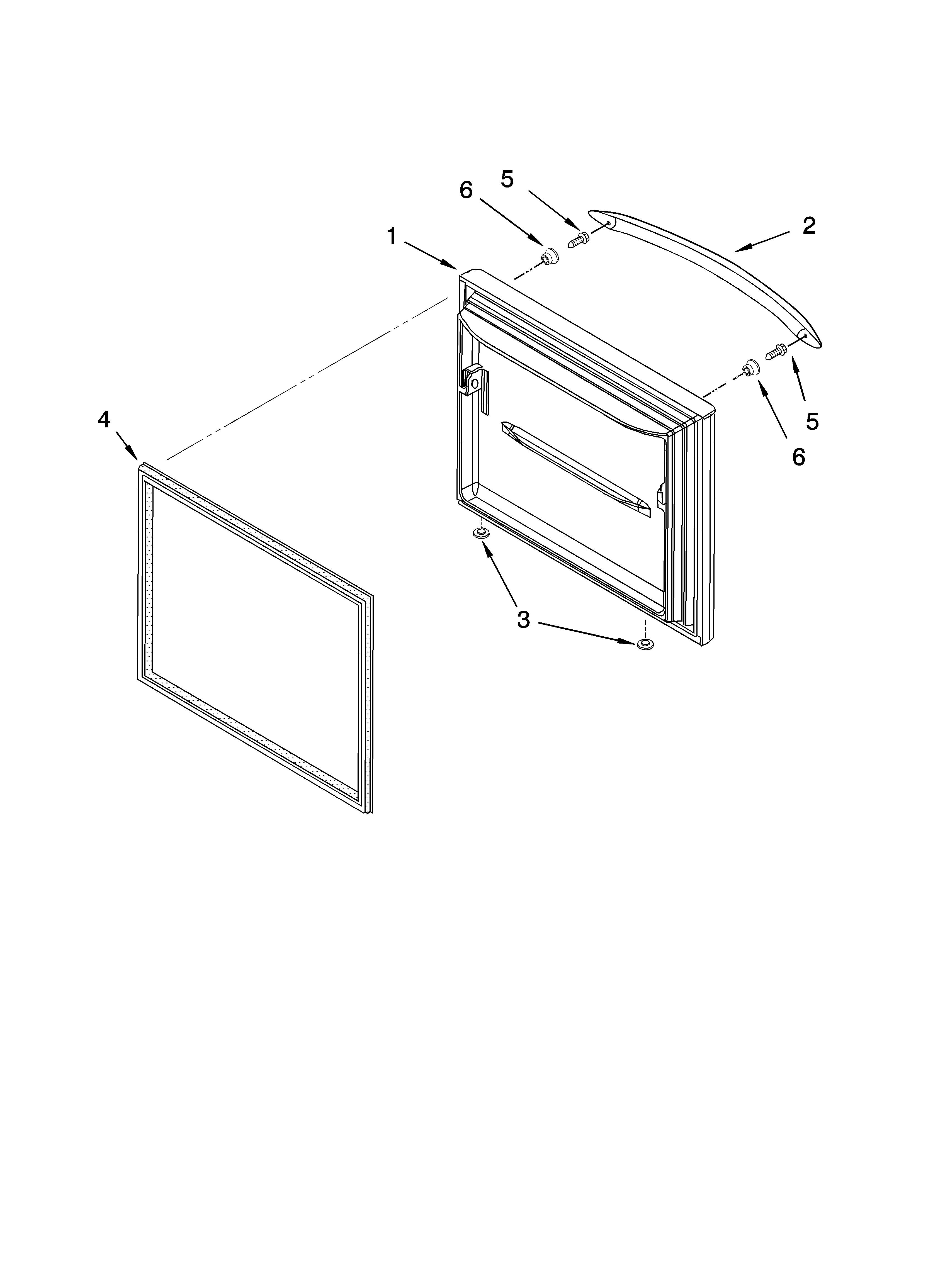 6
5
1
2
5
6
4
3