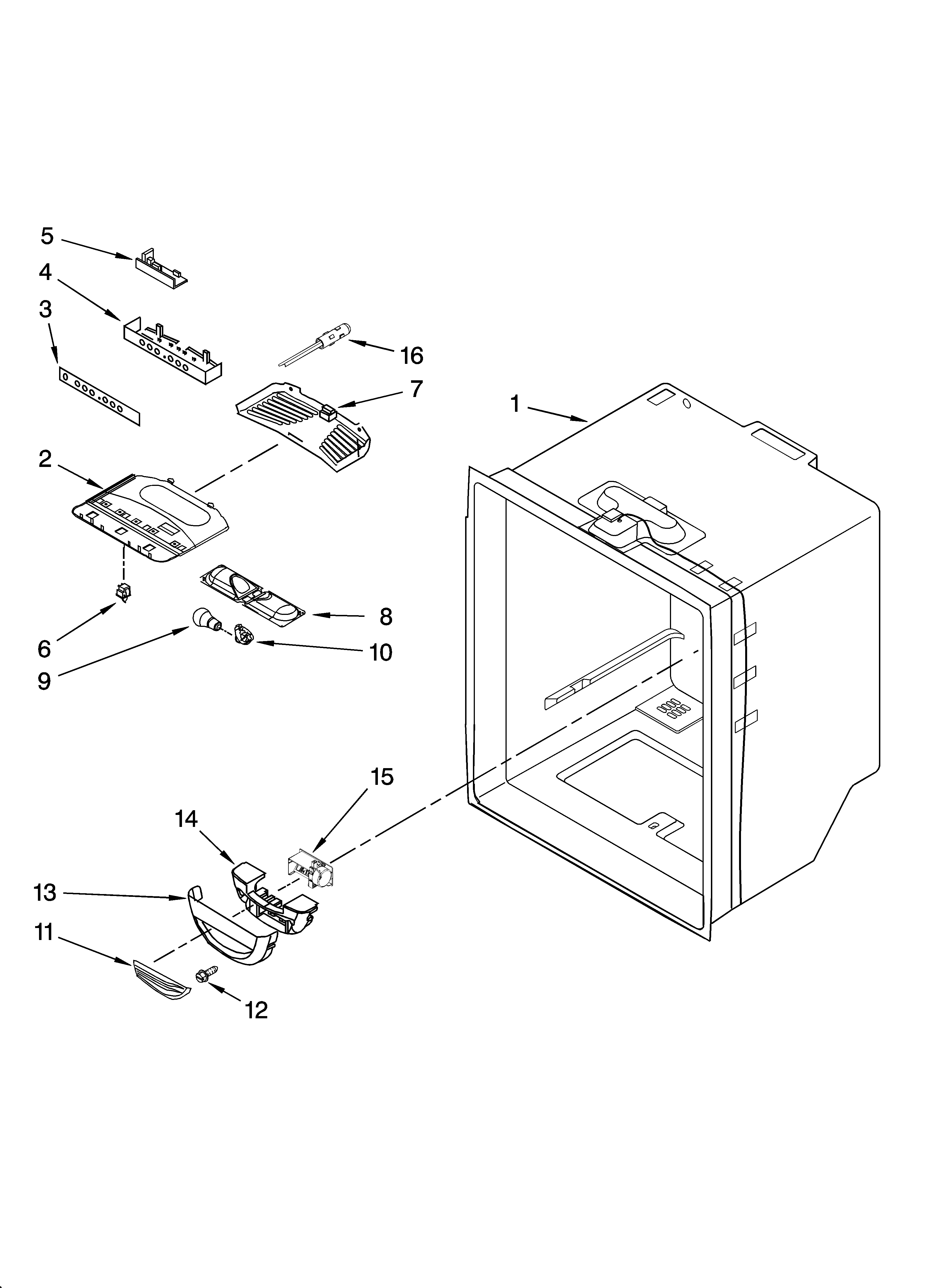 5
4
3
16
7
1
2
8
6
10
9
15
14
13
11
12