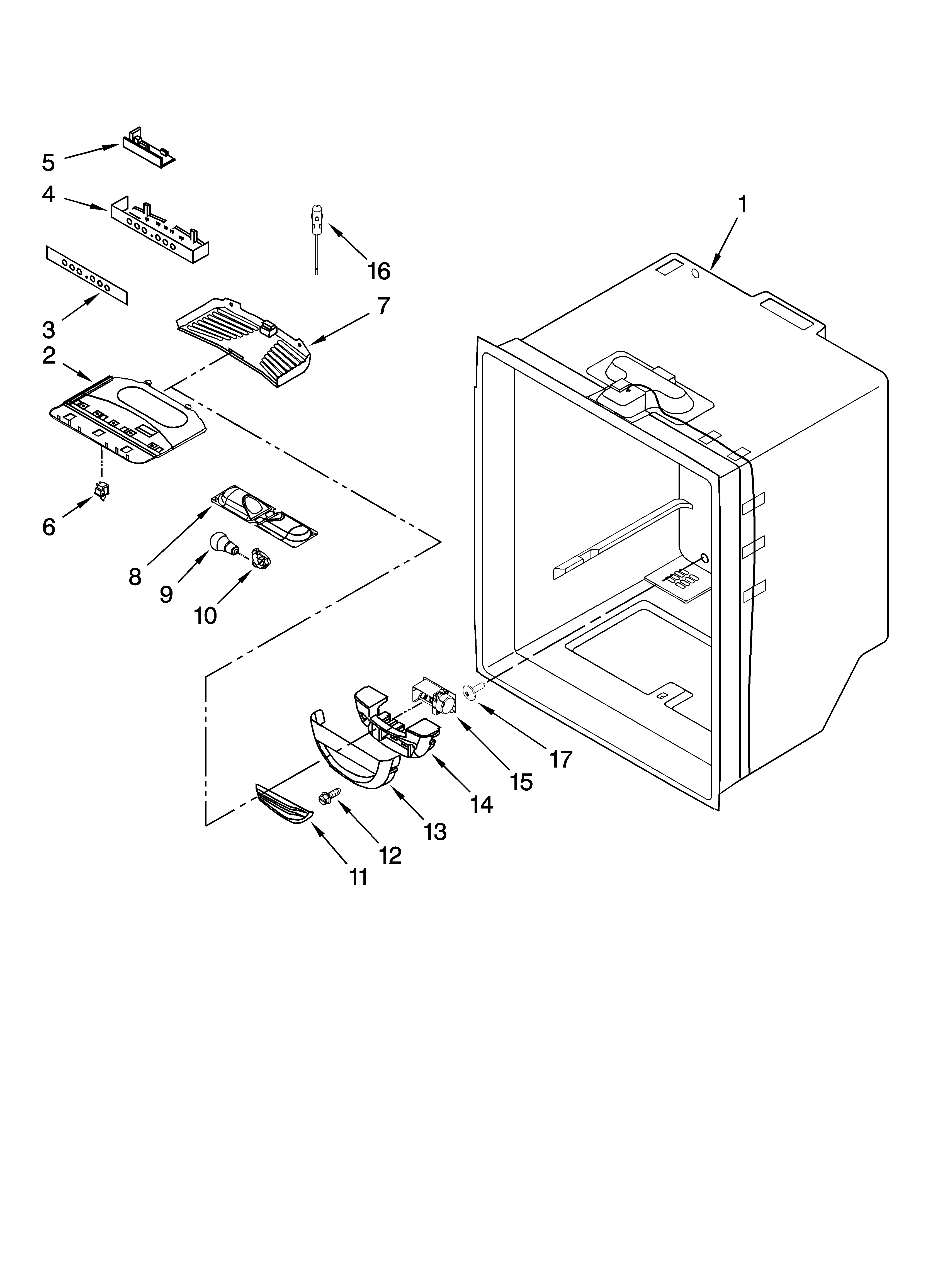 5
4
1
16
3
7
2
6
8
9
10
17
15
14
13
12
11