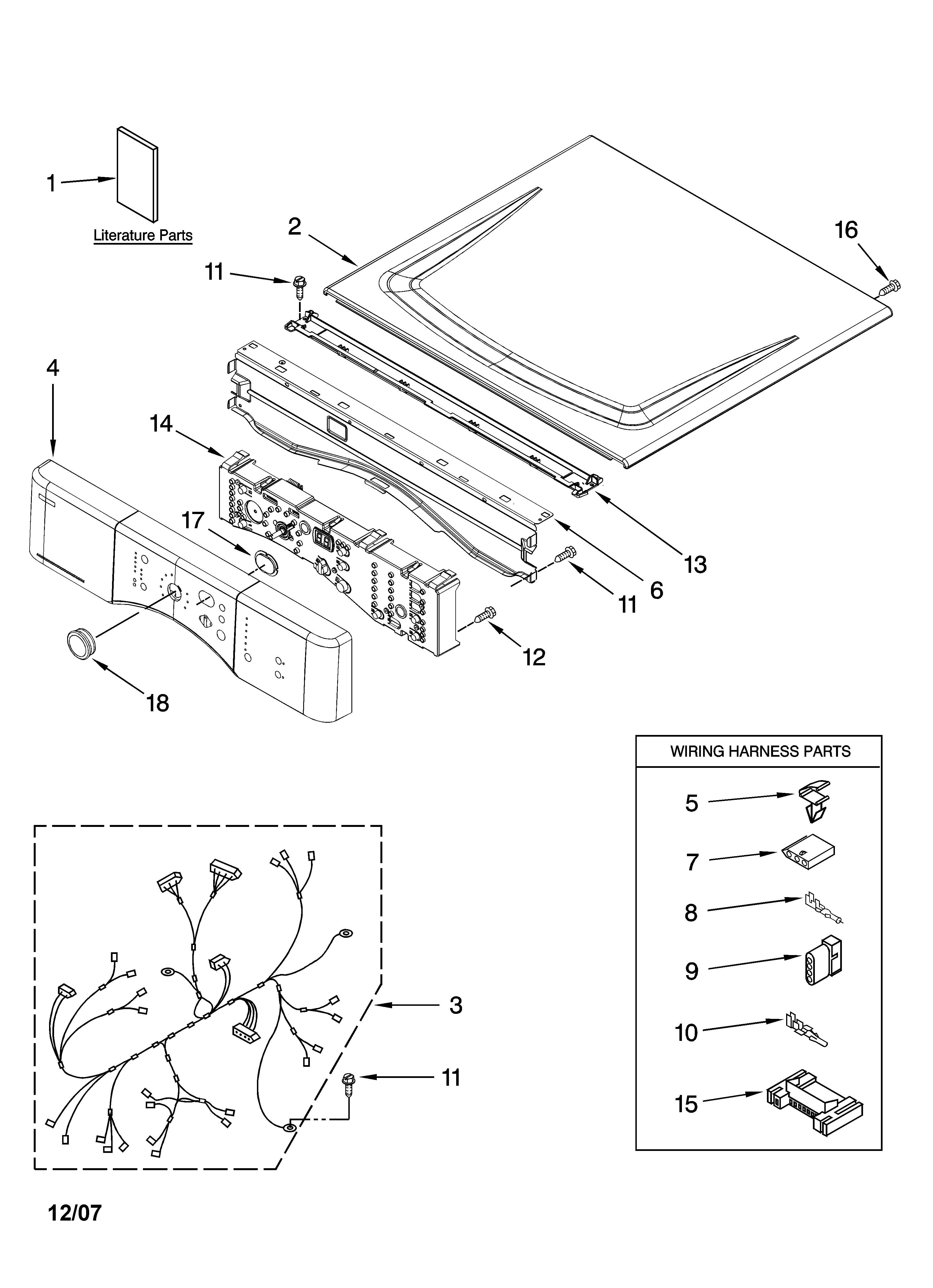 1

Literature Parts

2

16

11

4

14

17

13

6

11

12

18

WIRING HARNESS PARTS

5

7

8

9

10

15

3

11

12/07