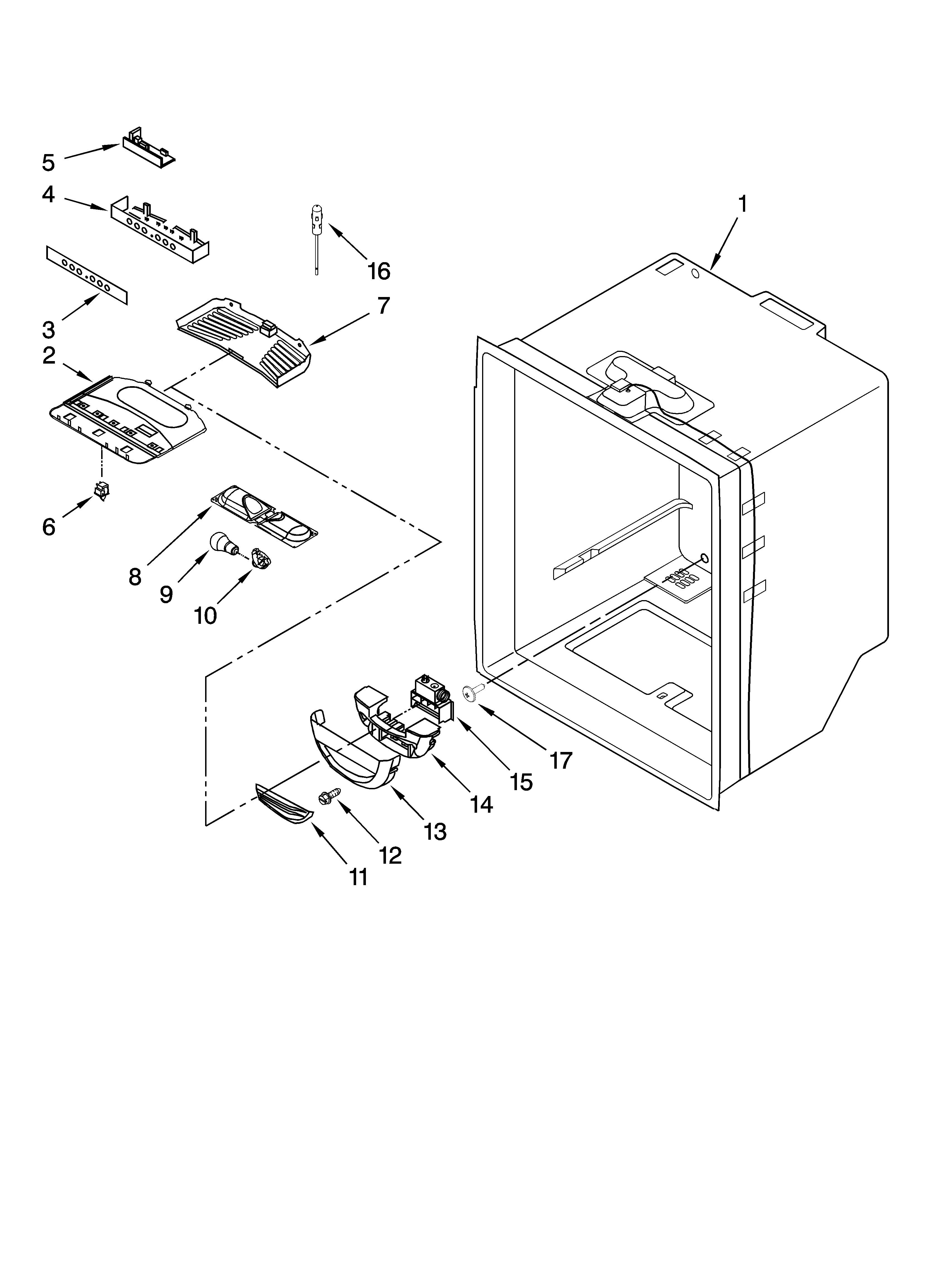 5
4
1
16
3
7
2
6
8
9
10
17
15
14
13
12
11