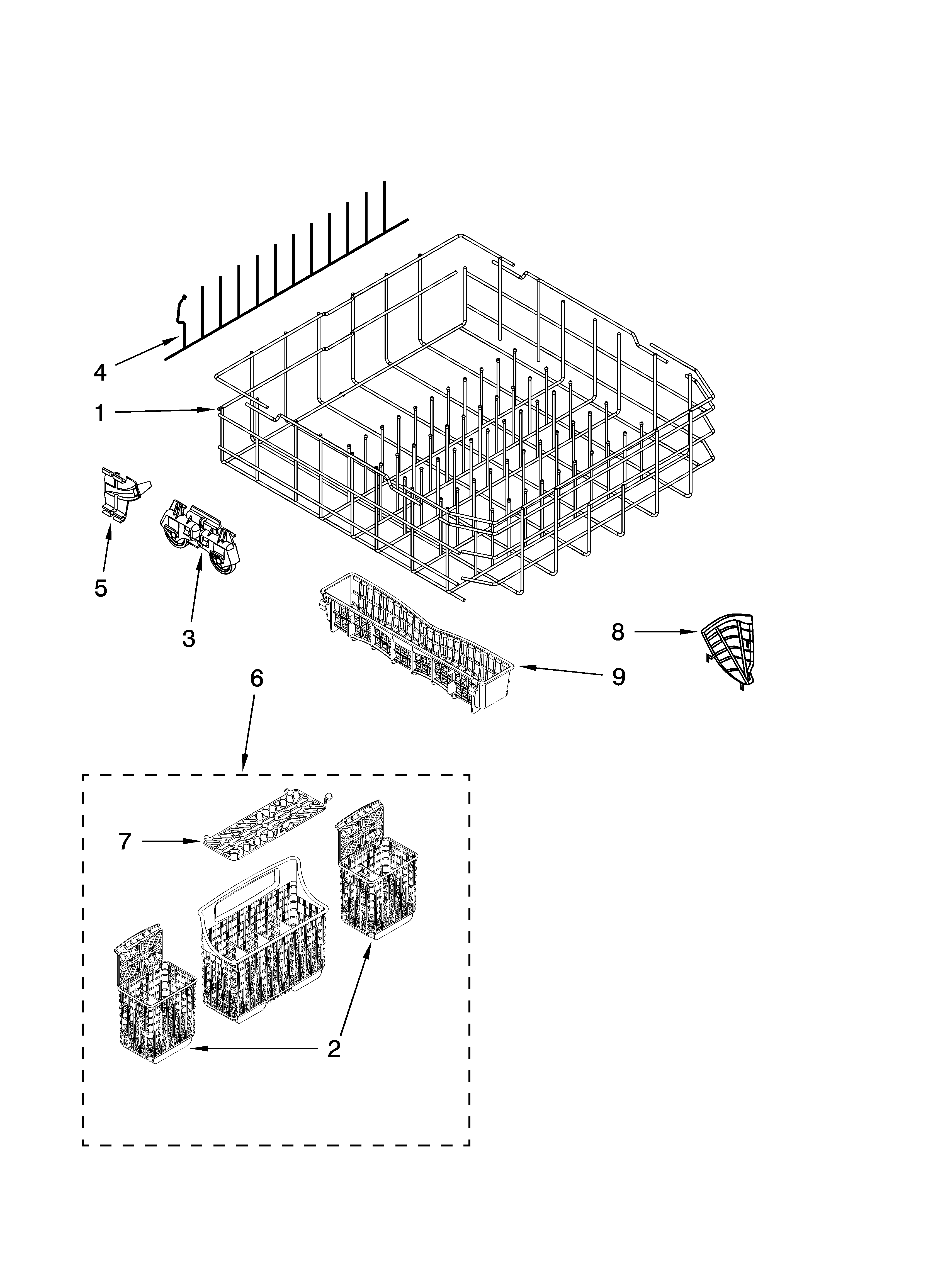 4
1
5
3
8
9
6
7
2